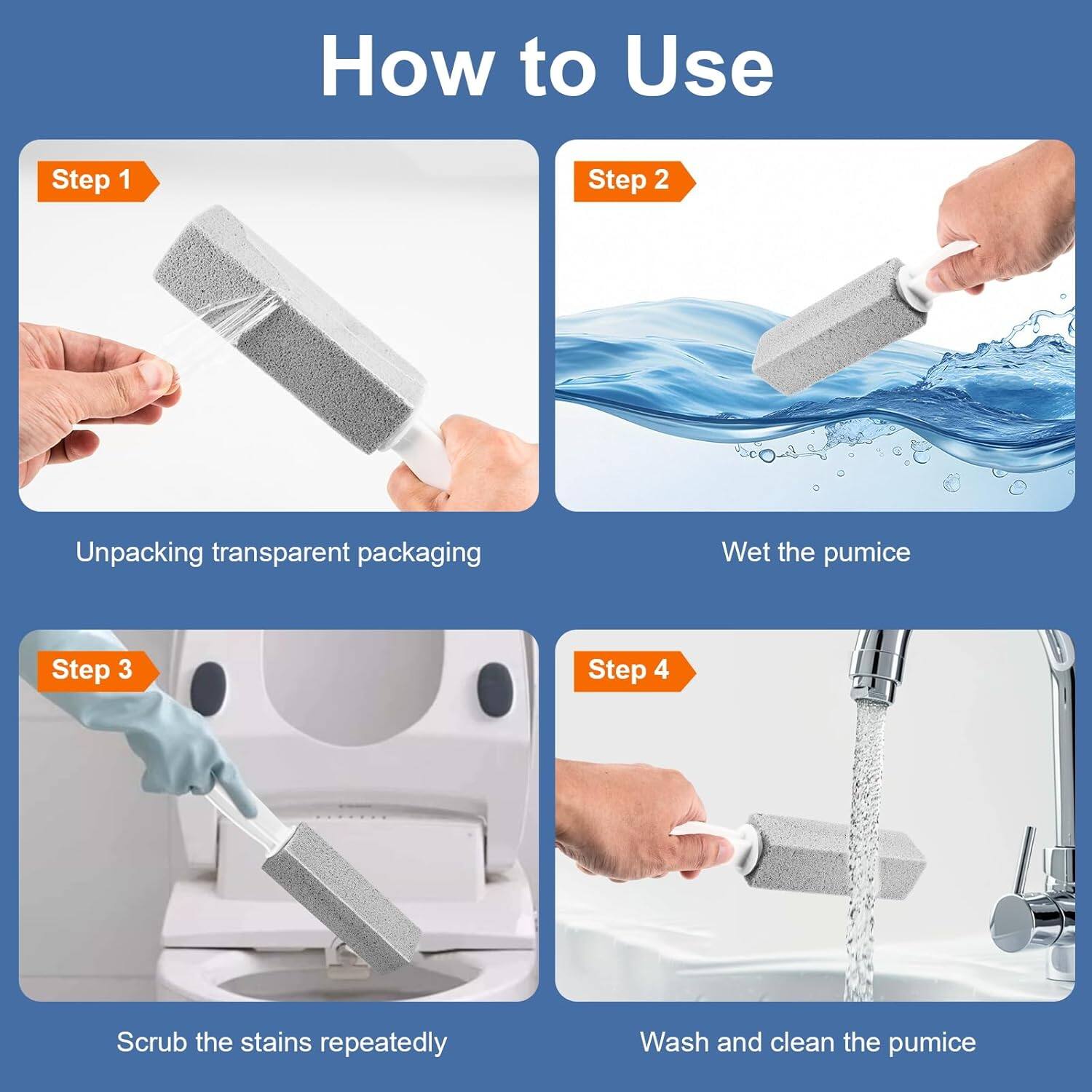 How to Use

Step 1

Unpacking transparent packaging

Step 2

Wet the pumice

Step 3

Scrub the stains repeatedly

Step 4

Wash and clean the pumice