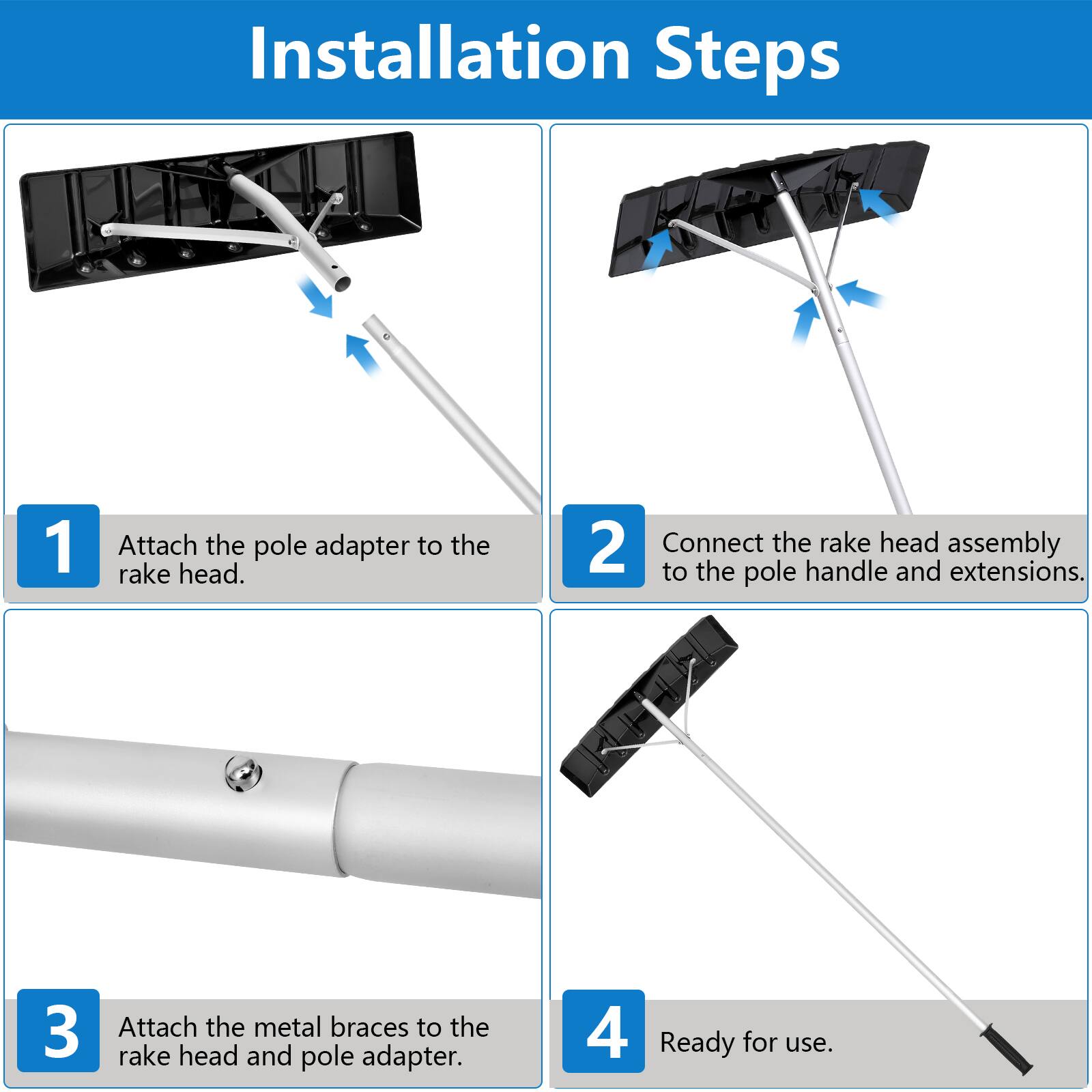 Installation Steps

1 Attach the pole adapter to the rake head.

2 Connect the rake head assembly to the pole handle and extensions.

3 Attach the metal braces to the rake head and pole adapter.

4 Ready for use.