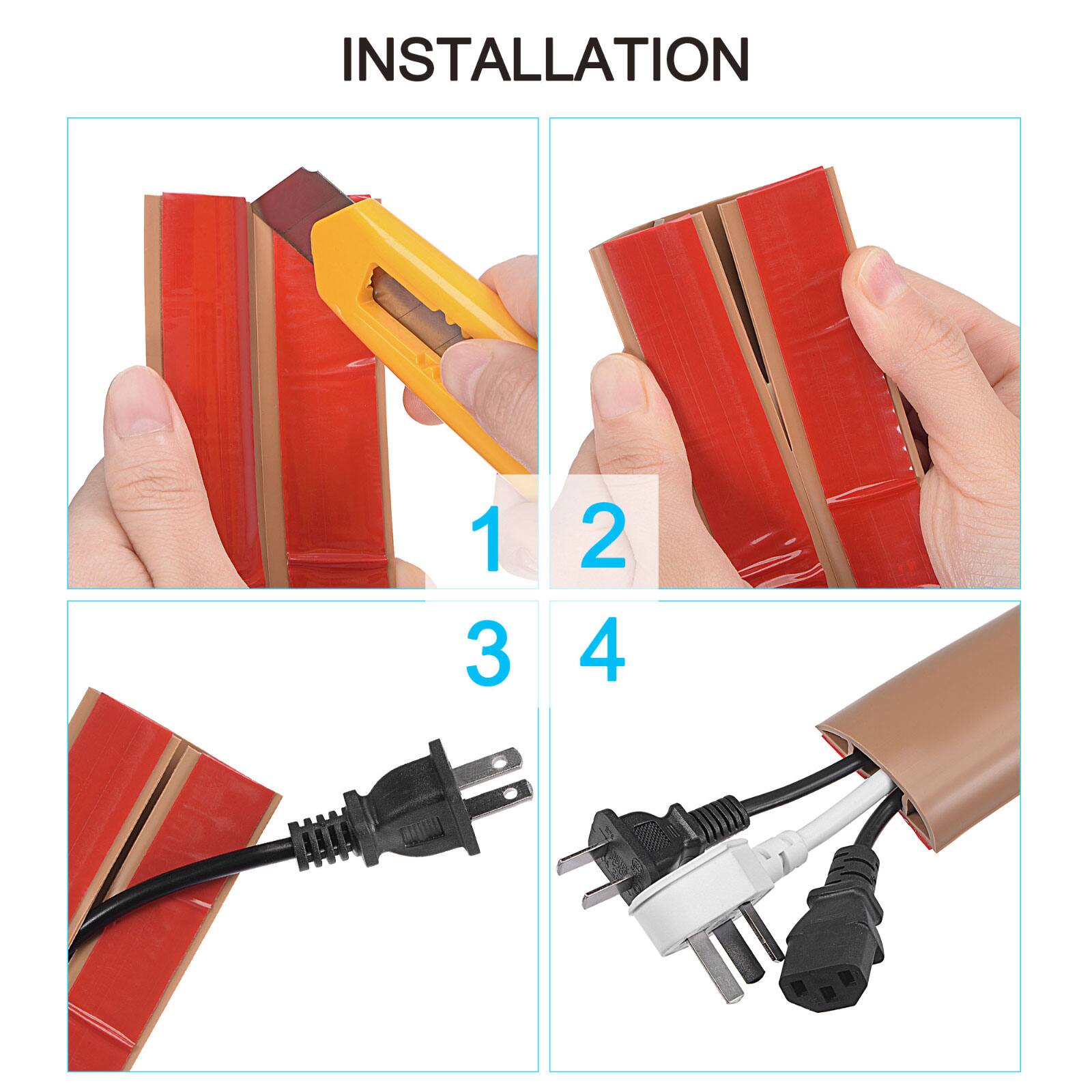 INSTALLATION

1

2

3

4