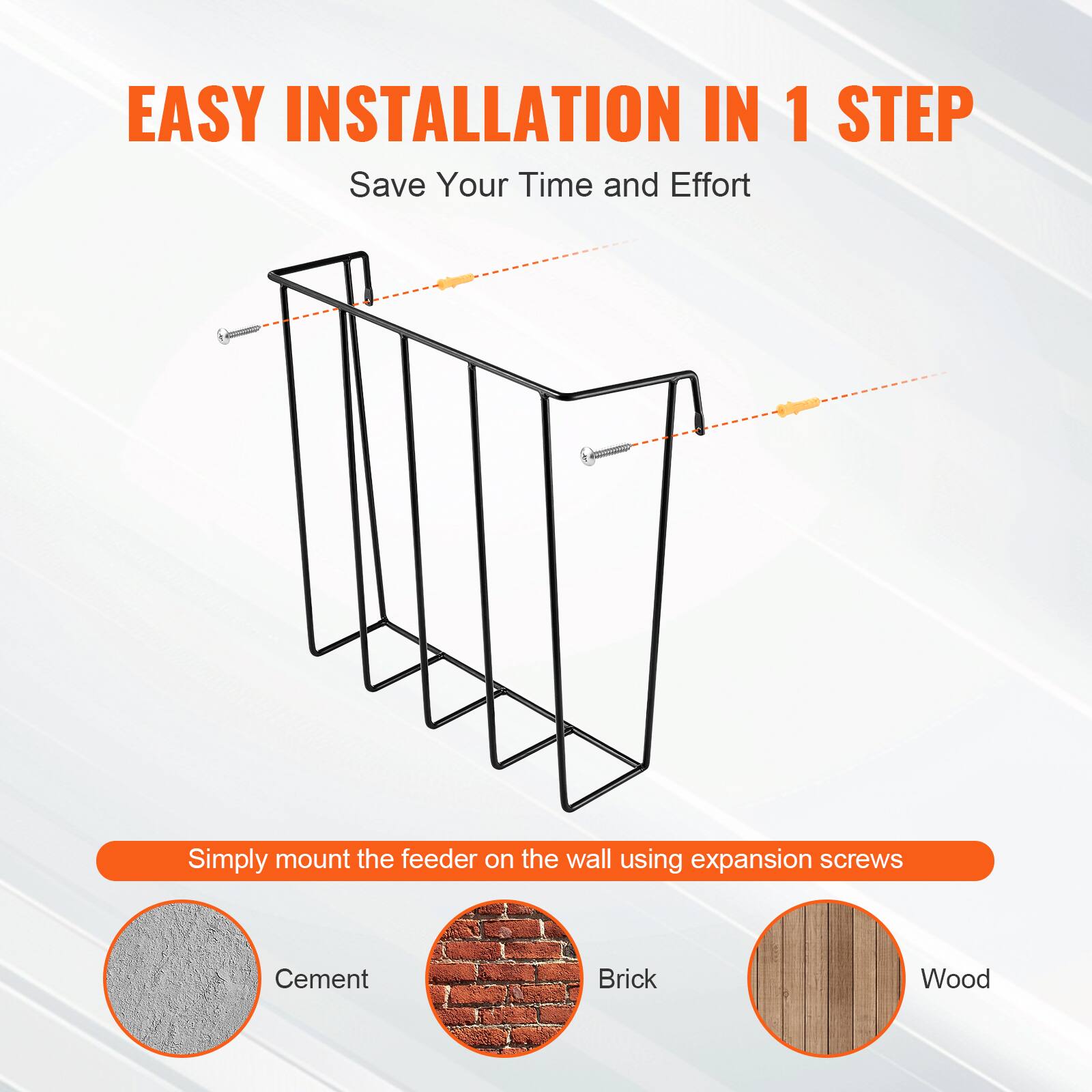 EASY INSTALLATION IN 1 STEP

Save Your Time and Effort

Simply mount the feeder on the wall using expansion screws

Cement

Brick

Wood