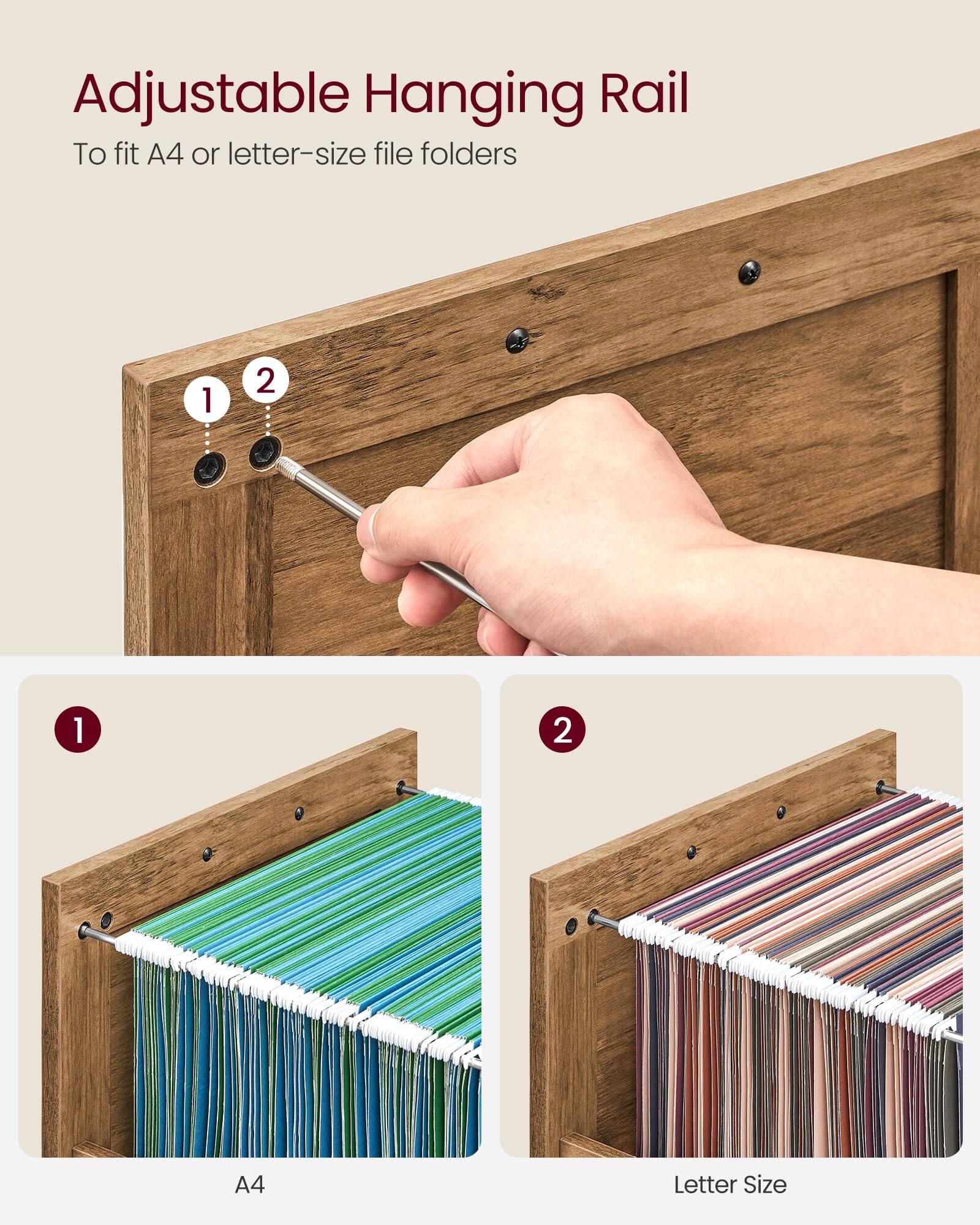 Adjustable Hanging Rail

To fit A4 or letter-size file folders

1

2

1

A4

2

Letter Size