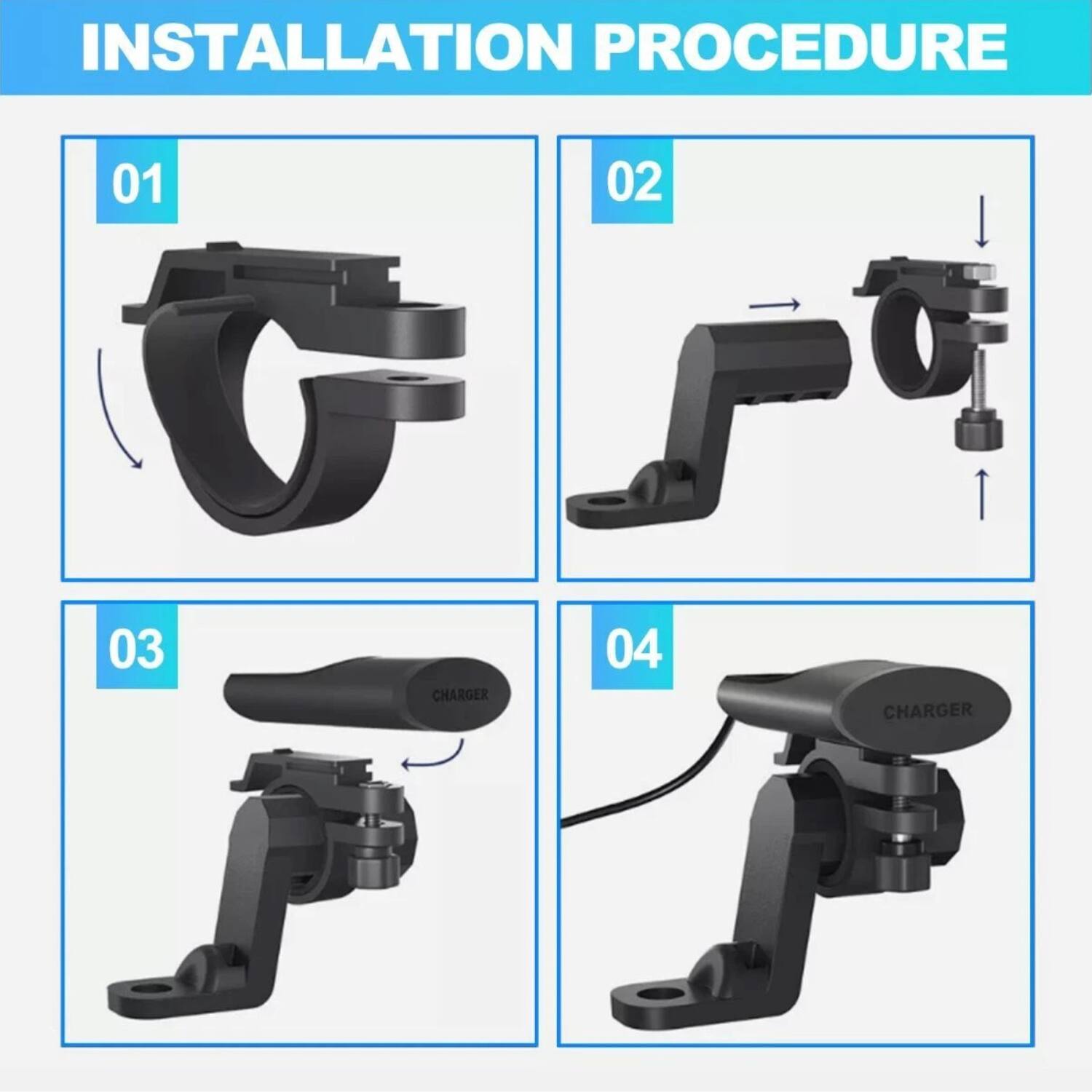 INSTALLATION PROCEDURE

01

02

03

CHARGER

04

CHARGER