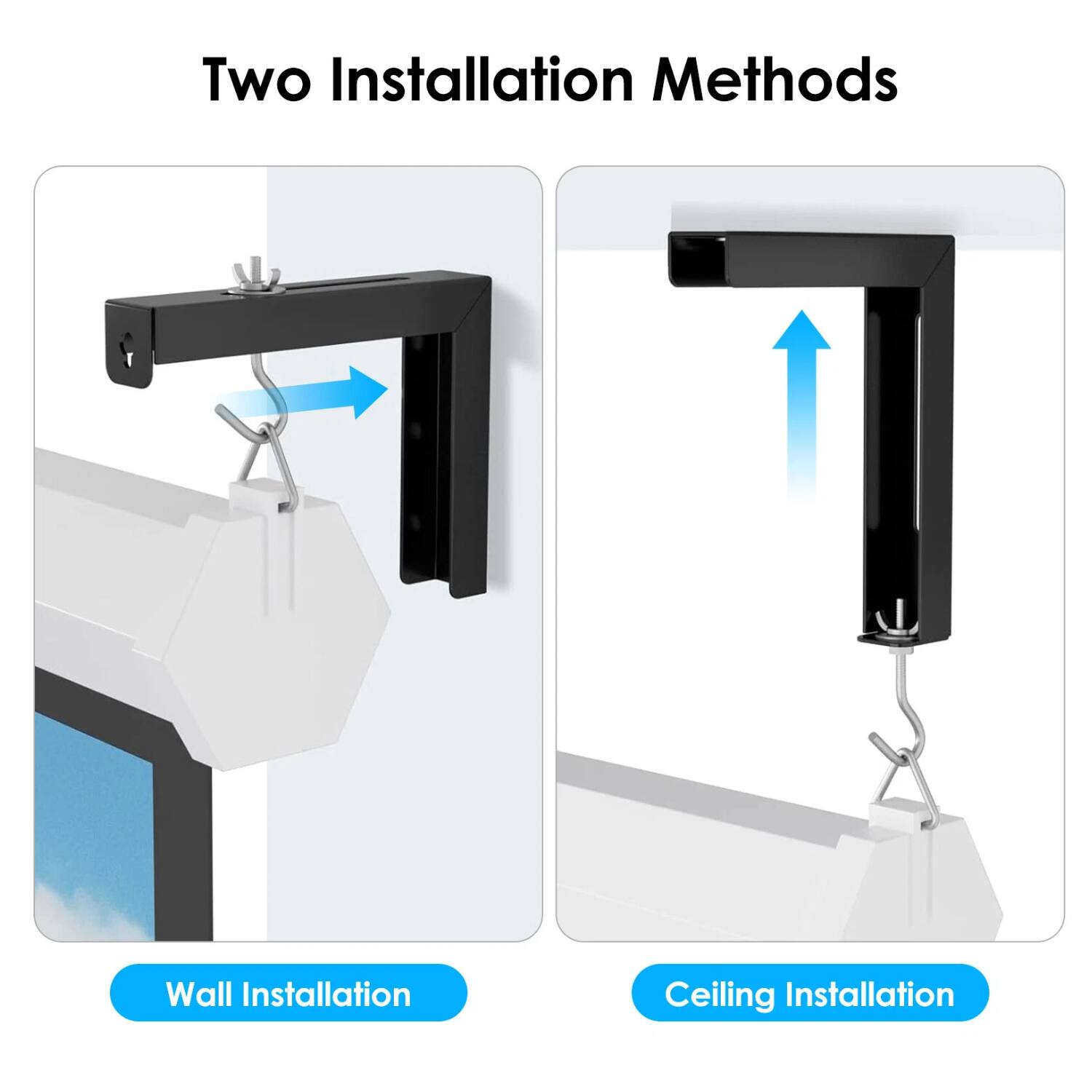 Two Installation Methods

Wall Installation

Ceiling Installation