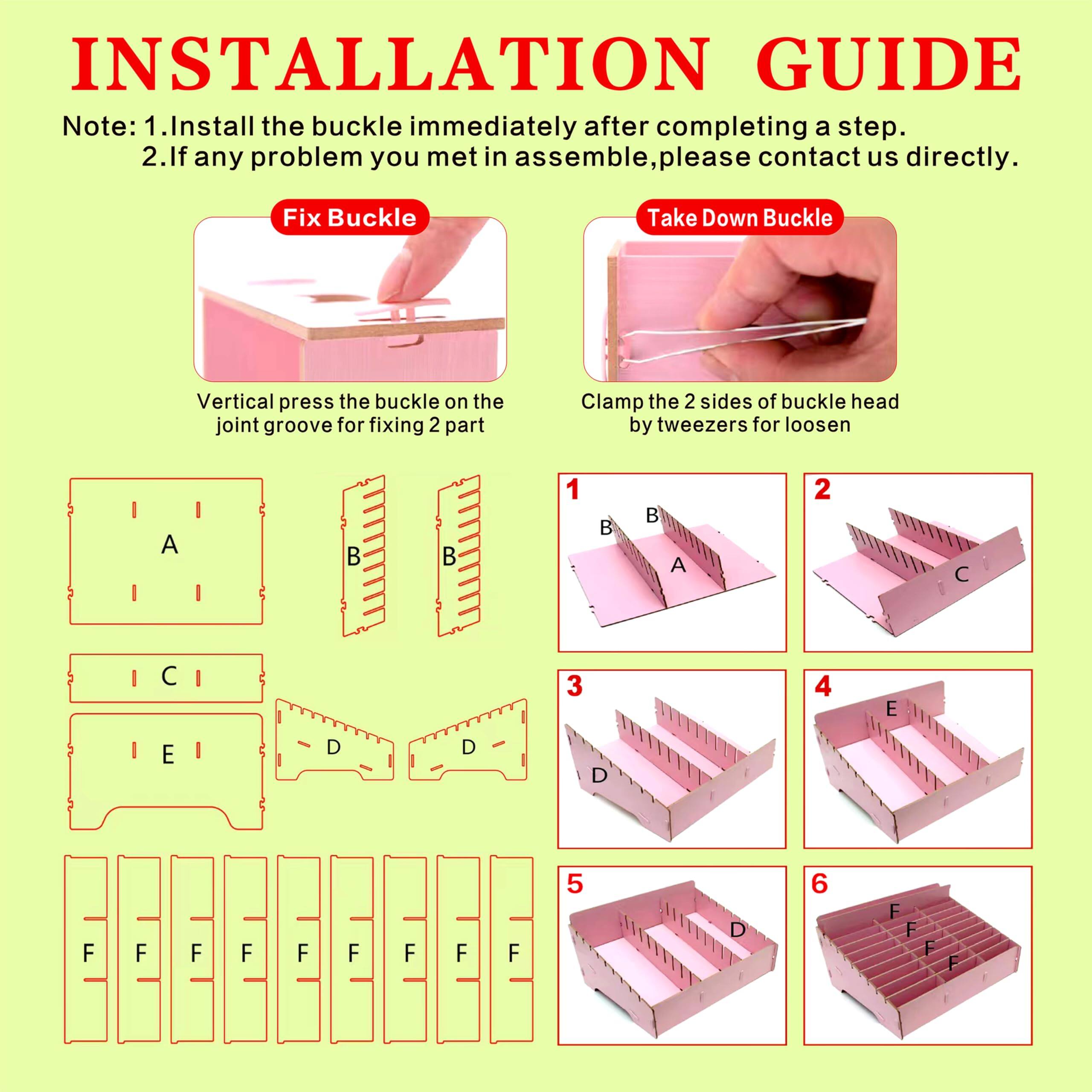 INSTALLATION GUIDE

Note: 1.Install the buckle immediately after completing a step.
2.If any problem you met in assemble,please contact us directly.

Fix Buckle

Vertical press the buckle on the joint groove for fixing 2 part

Take Down Buckle

Clamp the 2 sides of buckle head by tweezers for loosen

A

B

B

C

E

D

D

F F F F F F F F F

1
B
B
A

2
C

3
D

4
E

5
D

6
F
F
F
F