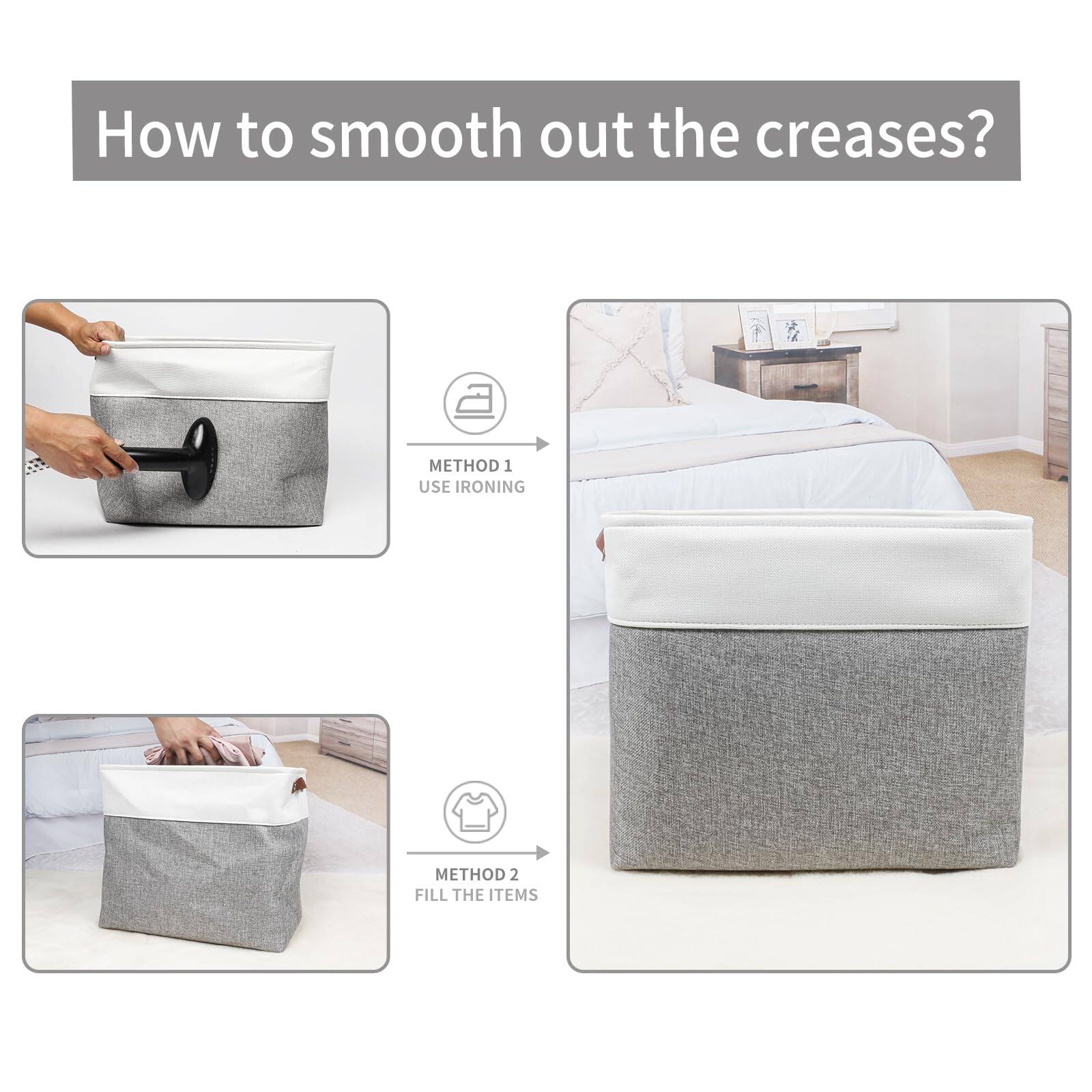 How to smooth out the creases?

METHOD 1
USE IRONING

METHOD 2
FILL THE ITEMS