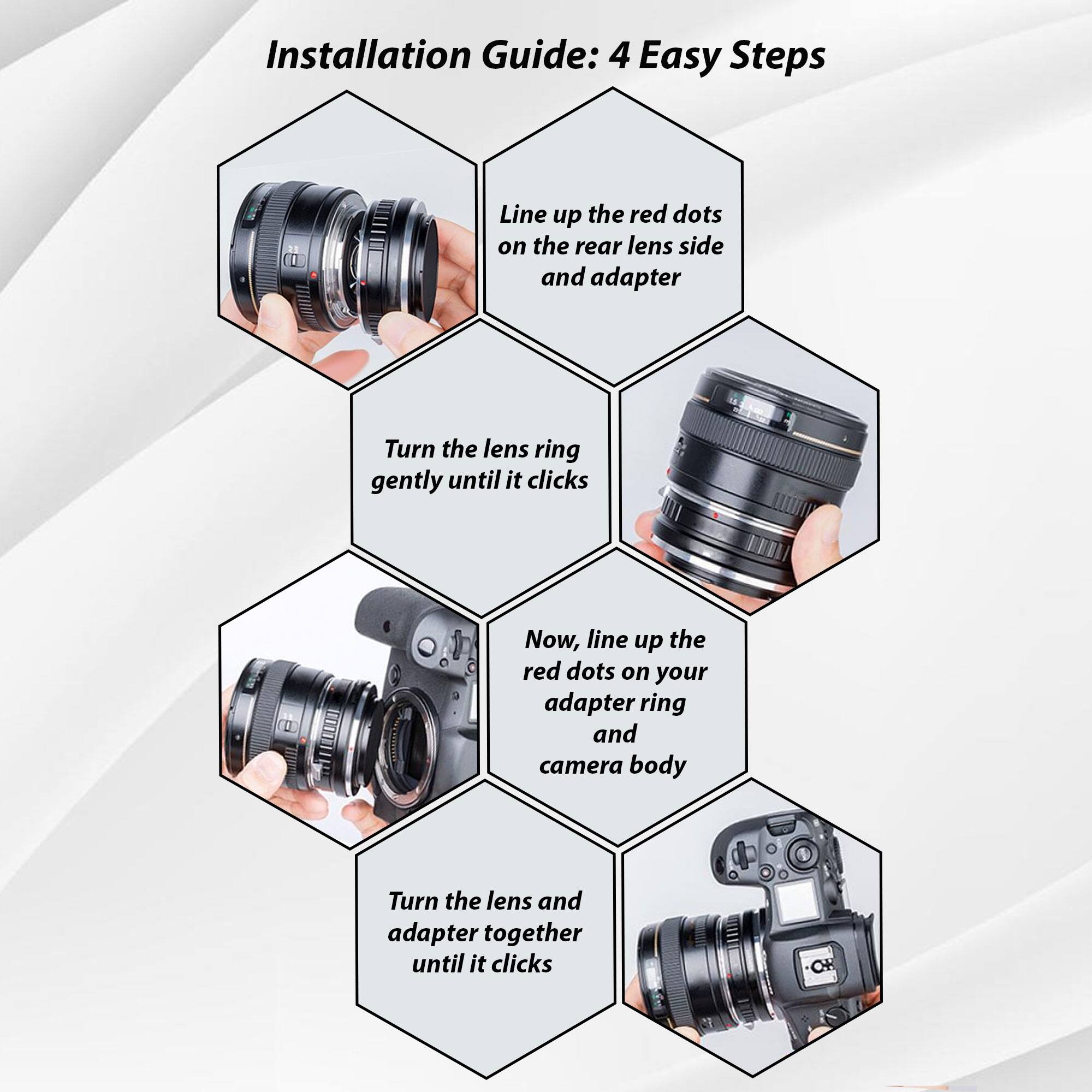 Installation Guide: 4 Easy Steps

Line up the red dots on the rear lens side and adapter

Turn the lens ring gently until it clicks

Now, line up the red dots on your adapter ring and camera body

Turn the lens and adapter together until it clicks