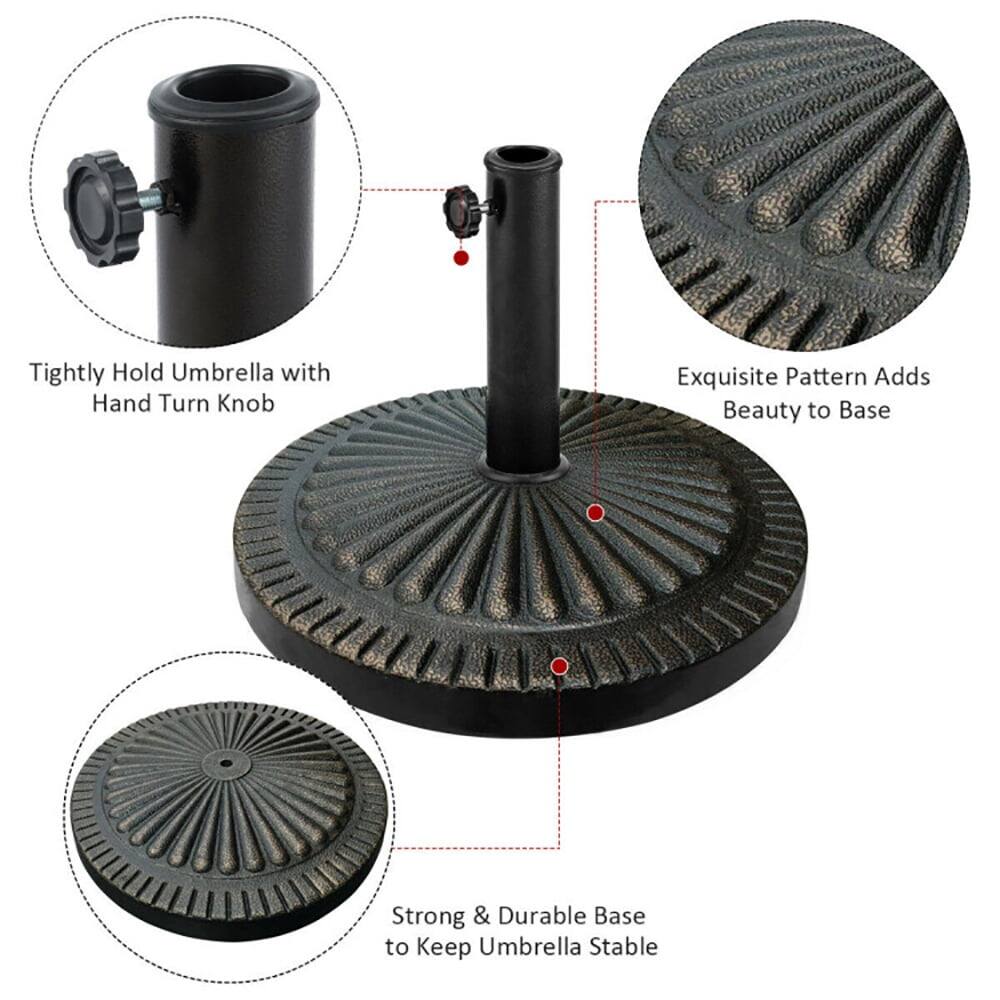 Tightly Hold Umbrella with Hand Turn Knob

Exquisite Pattern Adds Beauty to Base

Strong & Durable Base to Keep Umbrella Stable