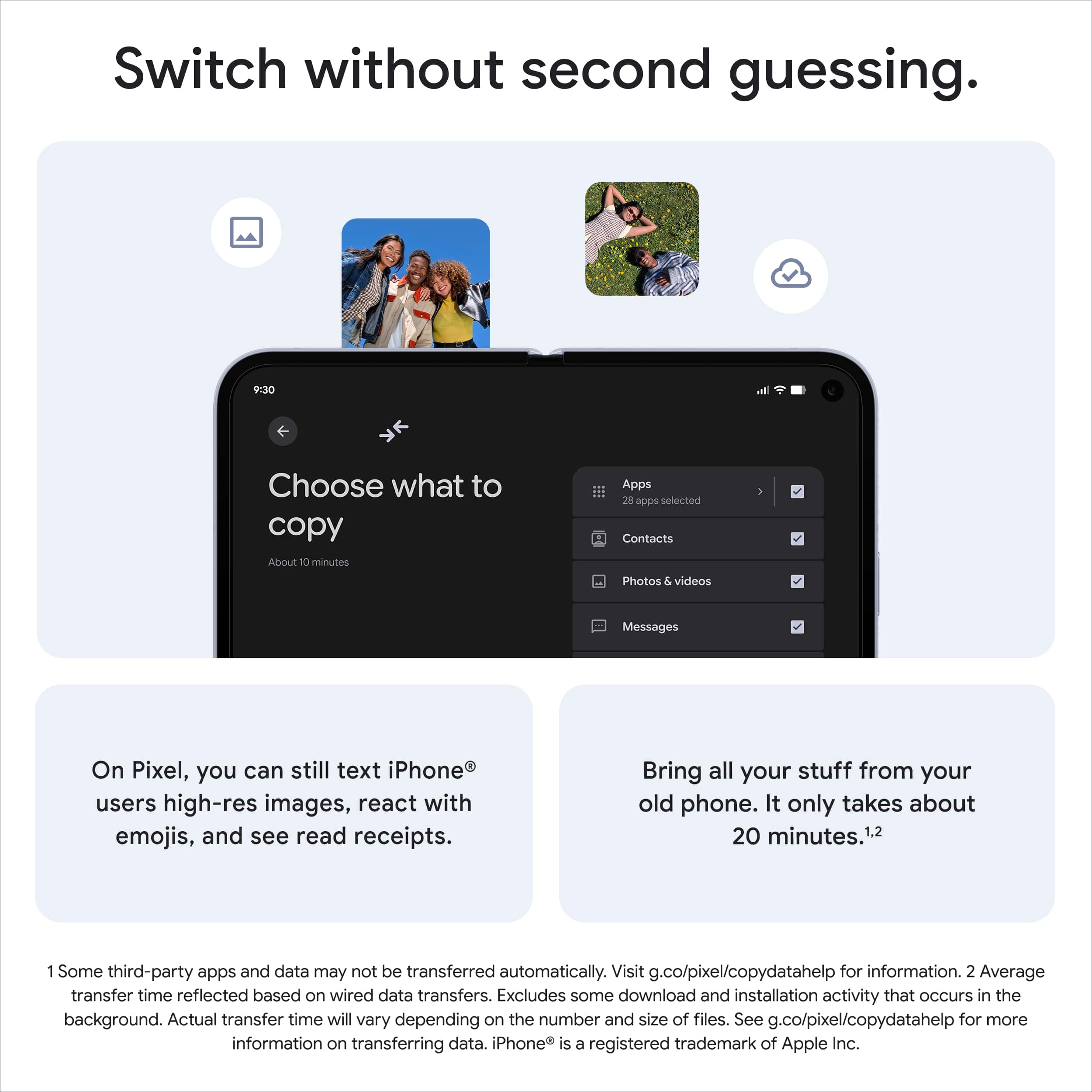 Switch without second guessing.

9:30

Choose what to copy

About 10 minutes

Apps
28 apps selected

Contacts

Photos & videos

Messages

On Pixel, you can still text iPhone® users high-res images, react with emojis, and see read receipts.

Bring all your stuff from your old phone. It only takes about 20 minutes.$^{1,2}$

1 Some third-party apps and data may not be transferred automatically. Visit g.co/pixel/copydatahelp for information. 2 Average transfer time reflected based on wired data transfers. Excludes some download and installation activity that occurs in the background. Actual transfer time will vary depending on the number and size of files. See g.co/pixel/copydatahelp for more information on transferring data. iPhone® is a registered trademark of Apple Inc.