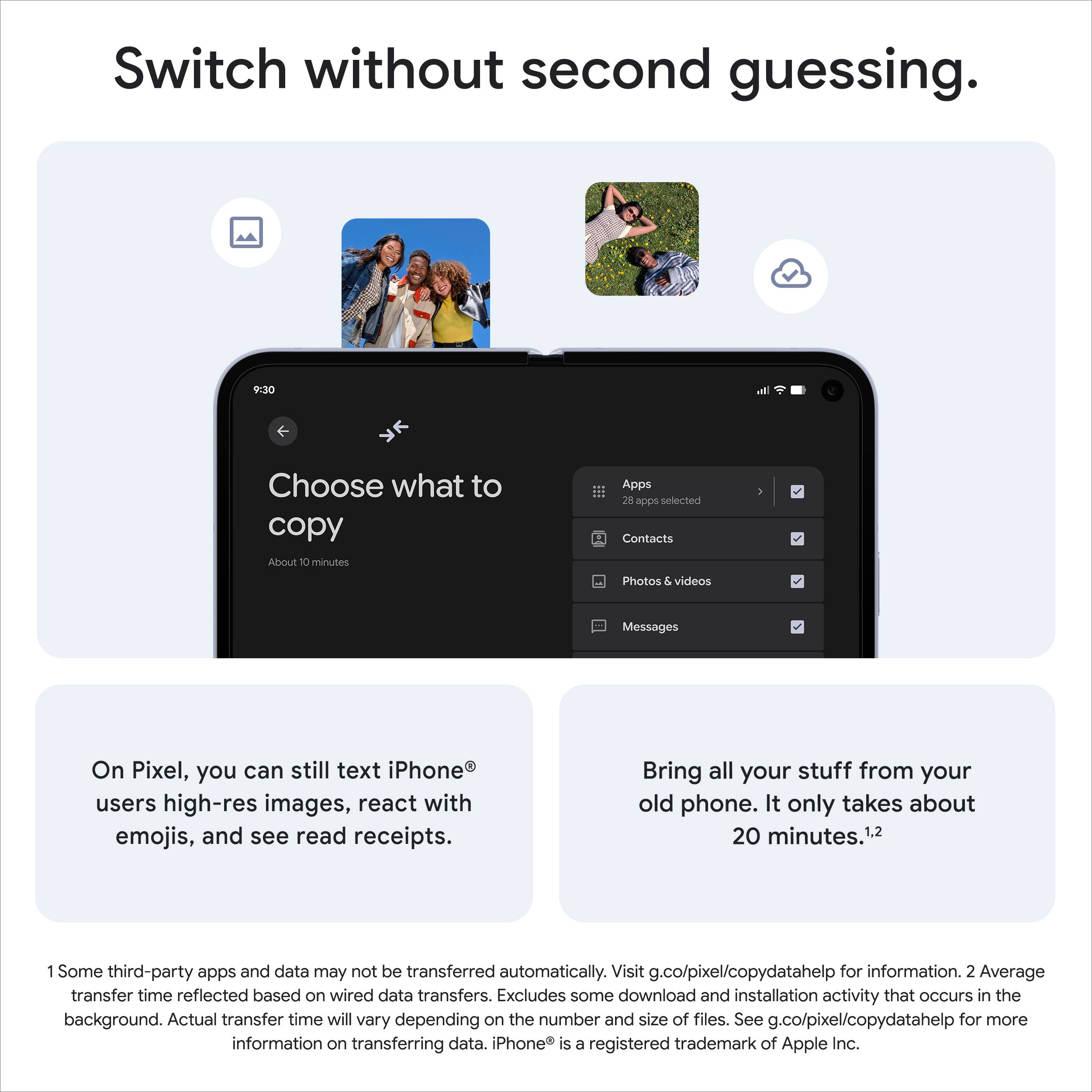 Switch without second guessing.

9:30

Choose what to copy

About 10 minutes

Apps
28 apps selected

Contacts

Photos & videos

Messages

On Pixel, you can still text iPhone® users high-res images, react with emojis, and see read receipts.

Bring all your stuff from your old phone. It only takes about 20 minutes.$^{1,2}$

1 Some third-party apps and data may not be transferred automatically. Visit g.co/pixel/copydatahelp for information. 2 Average transfer time reflected based on wired data transfers. Excludes some download and installation activity that occurs in the background. Actual transfer time will vary depending on the number and size of files. See g.co/pixel/copydatahelp for more information on transferring data. iPhone® is a registered trademark of Apple Inc.