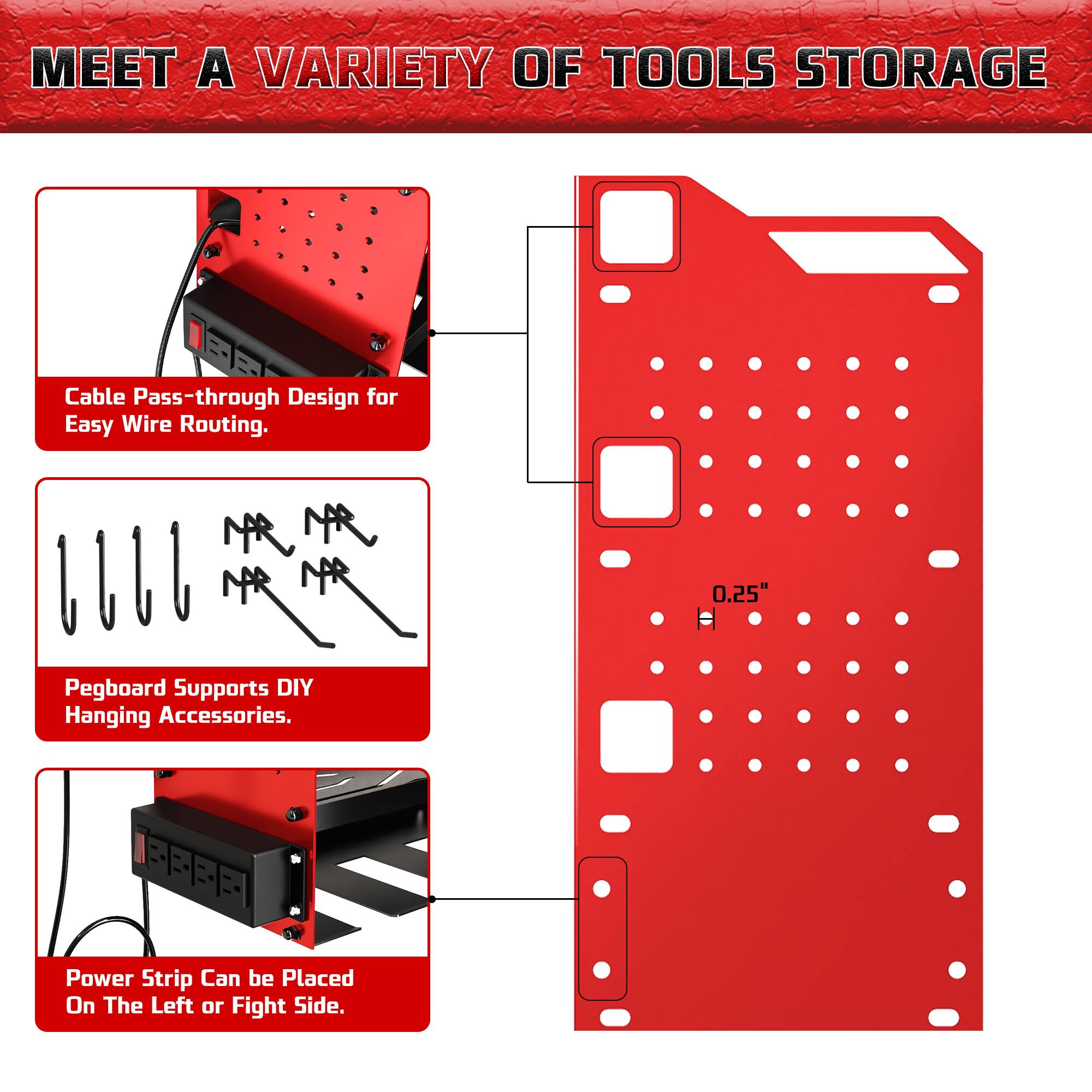 MEET A VARIETY OF TOOLS STORAGE

Cable Pass-through Design for Easy Wire Routing.

Pegboard Supports DIY Hanging Accessories.

Power Strip Can be Placed On The Left or Fight Side.

0.25"