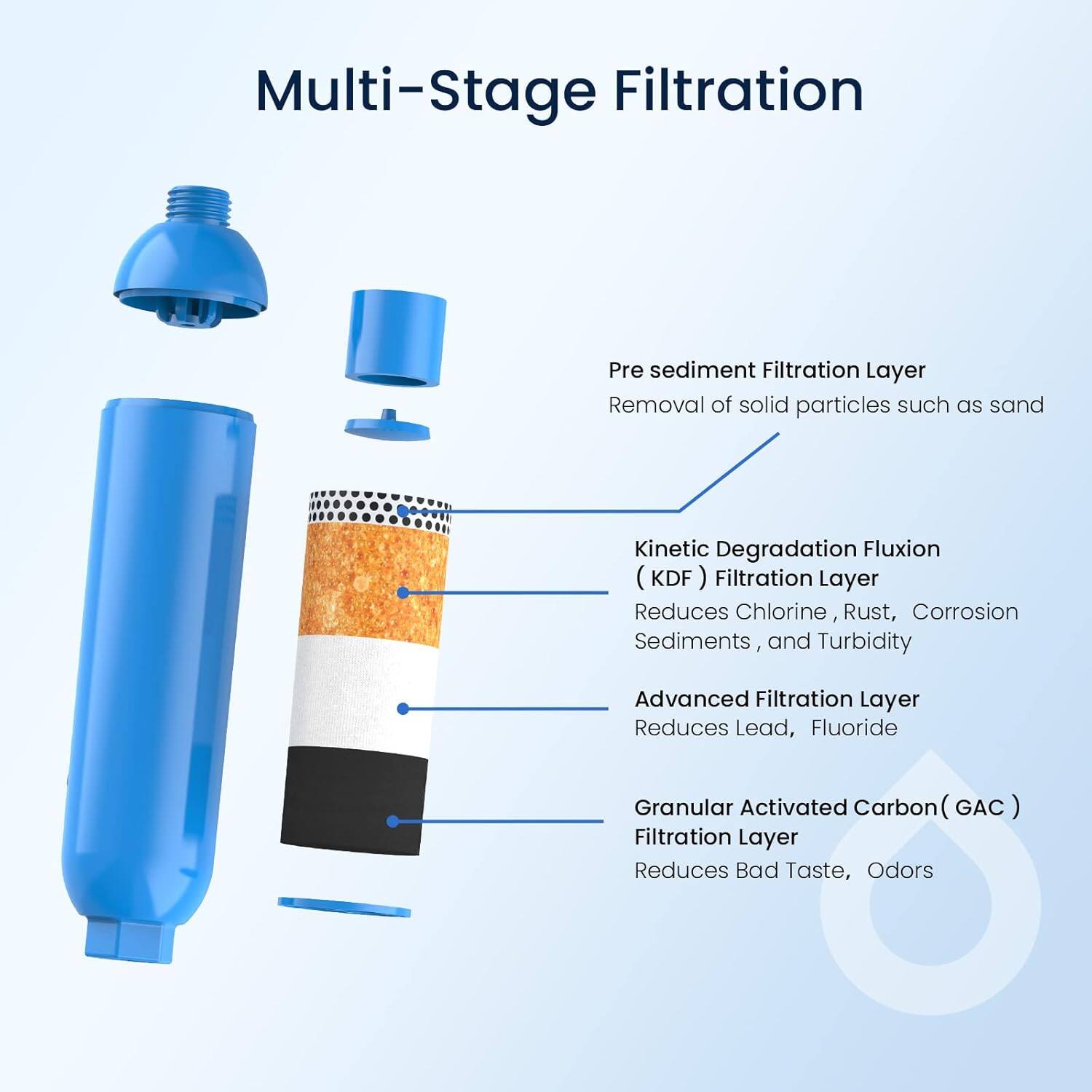 Multi-Stage Filtration

Pre sediment Filtration Layer
Removal of solid particles such as sand

Kinetic Degradation Fluxion ( KDF ) Filtration Layer
Reduces Chlorine , Rust, Corrosion Sediments , and Turbidity

Advanced Filtration Layer
Reduces Lead, Fluoride

Granular Activated Carbon( GAC ) Filtration Layer
Reduces Bad Taste, Odors