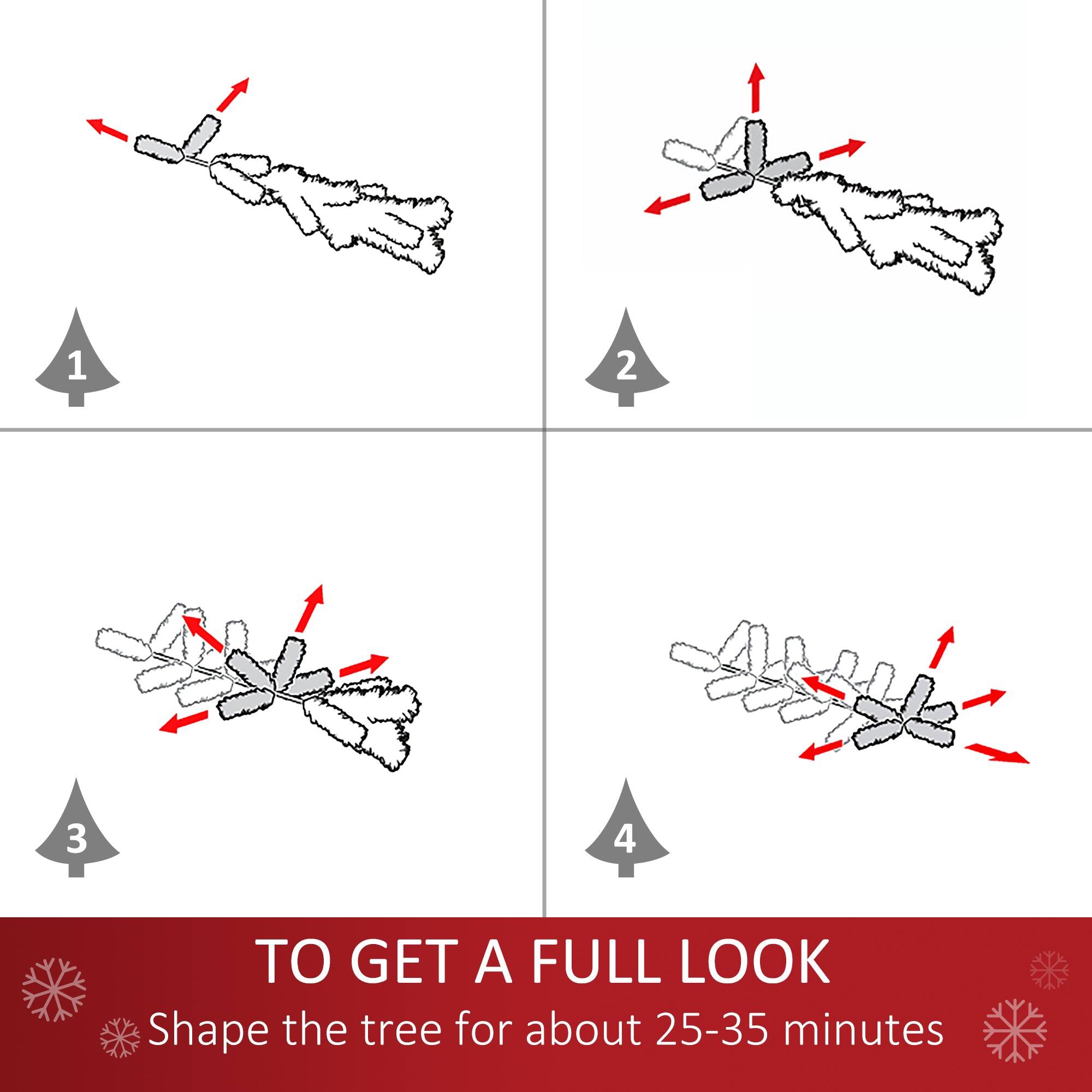 1

2

3

4

TO GET A FULL LOOK
Shape the tree for about 25-35 minutes