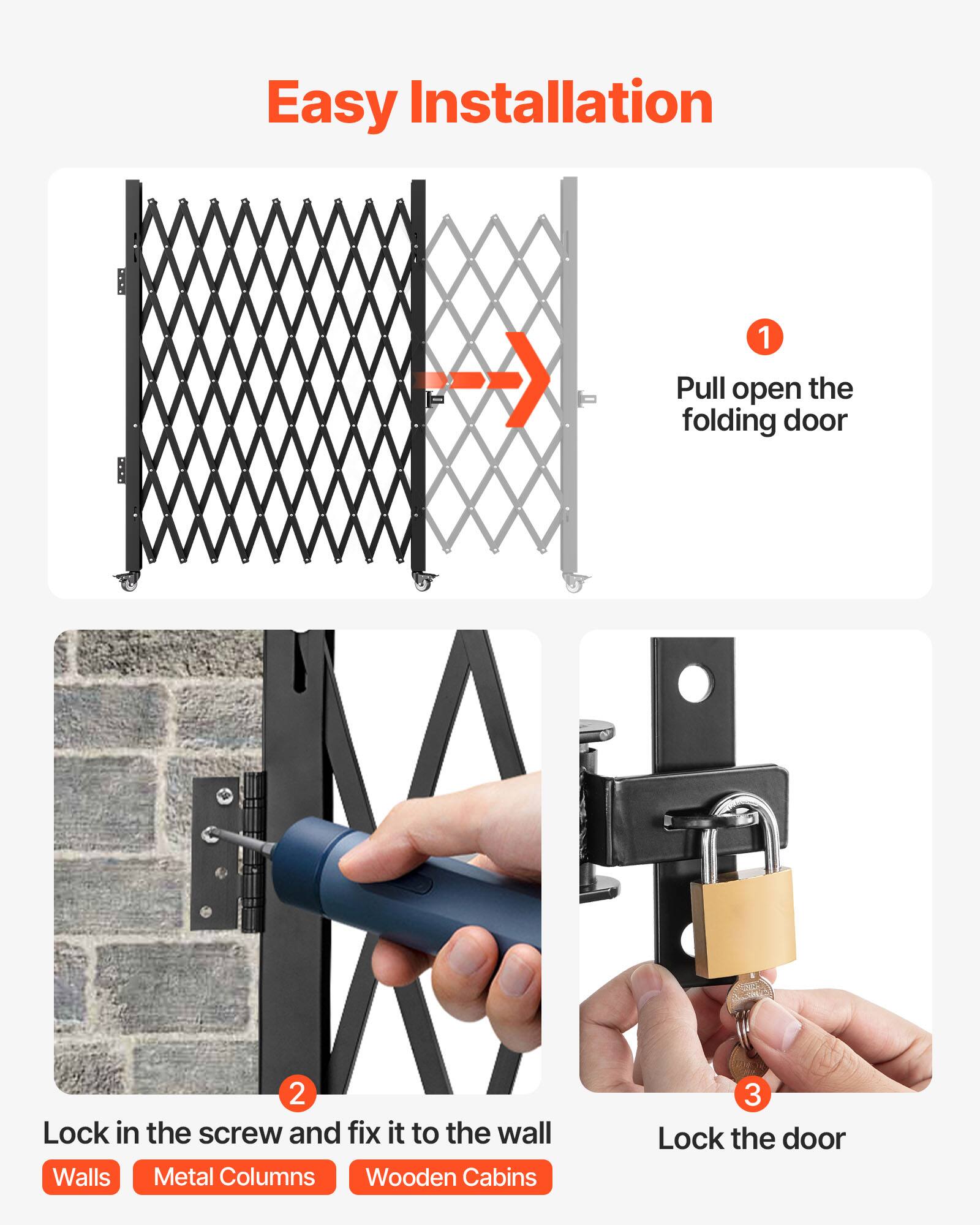 Easy Installation

1

Pull open the folding door

2

Lock in the screw and fix it to the wall

Walls Metal Columns Wooden Cabins

3

Lock the door