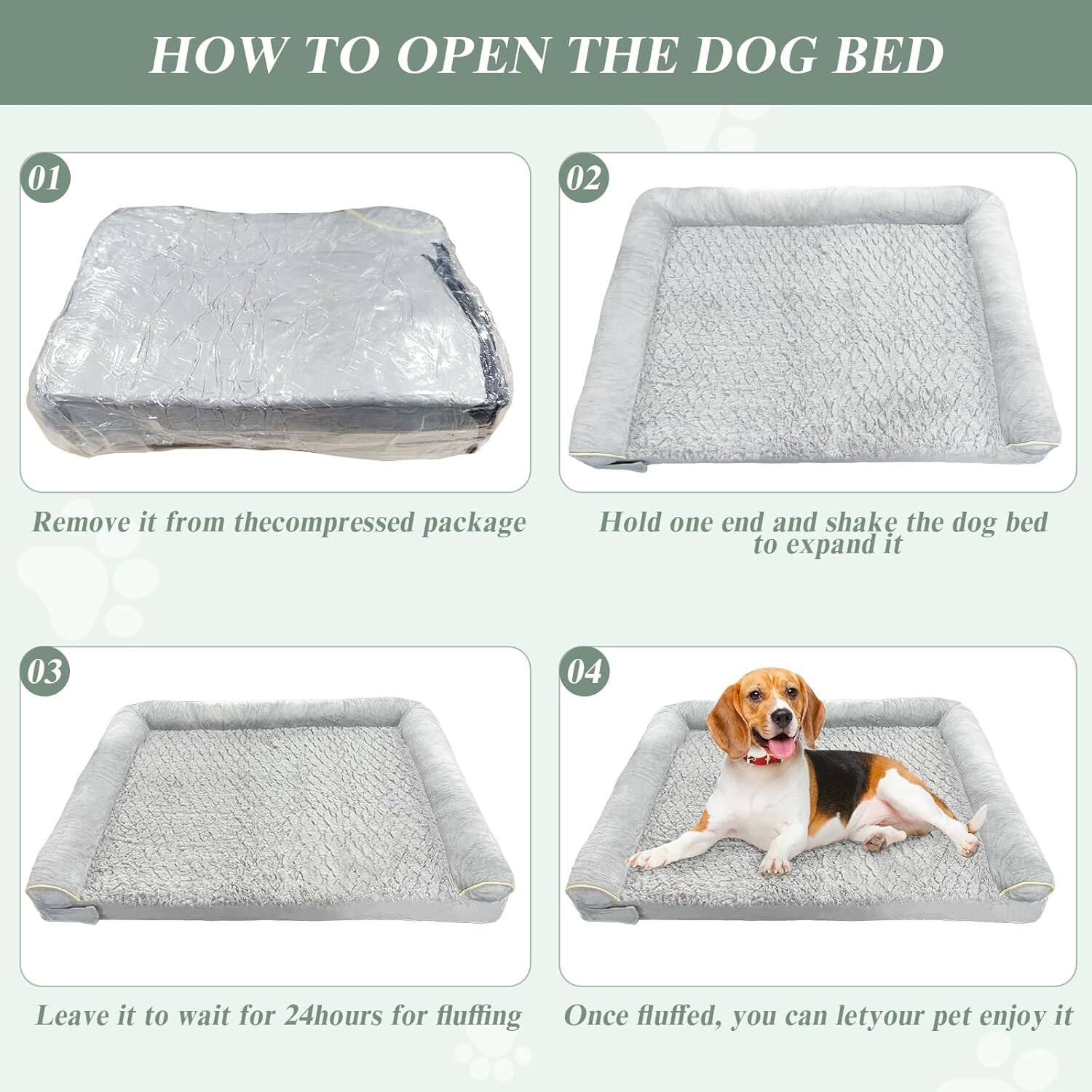 HOW TO OPEN THE DOG BED

01

Remove it from thecompressed package

02

Hold one end and shake the dog bed to expand it

03

Leave it to wait for 24hours for fluffing

04

Once fluffed, you can letyour pet enjoy it