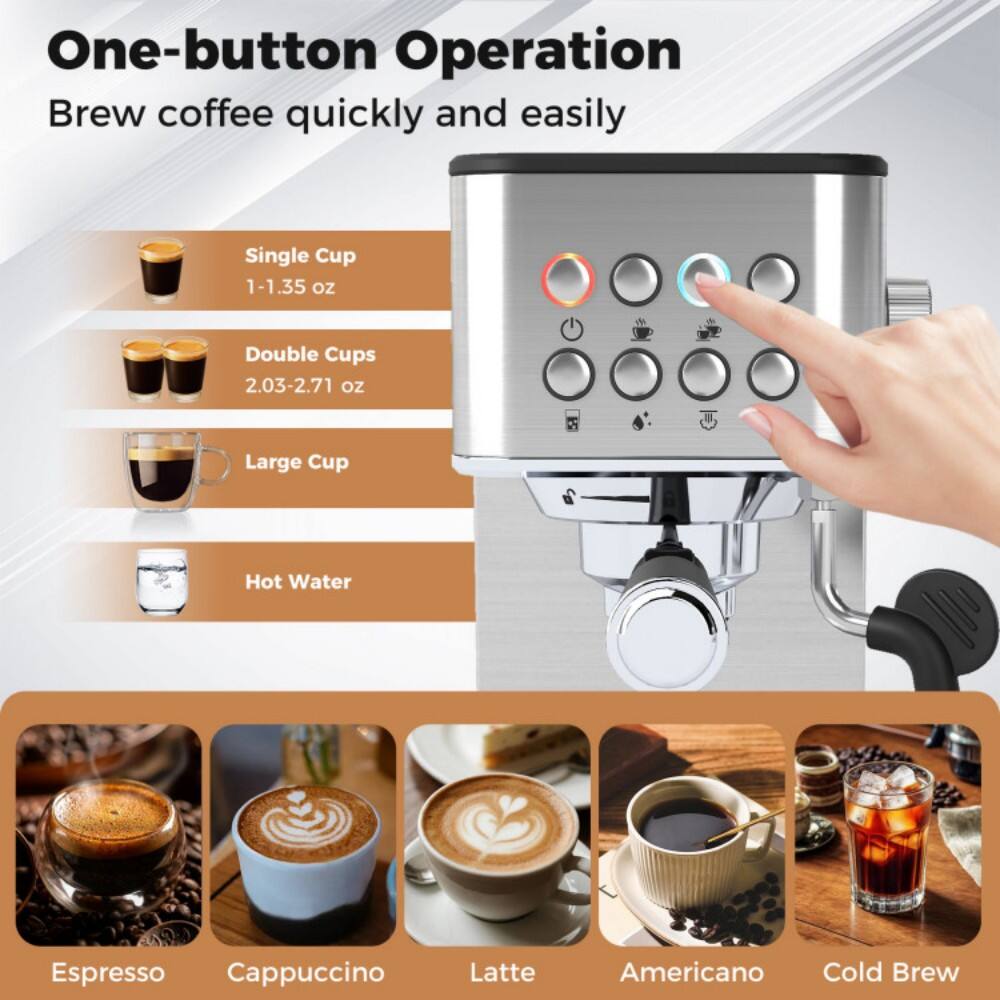 One-button Operation
Brew coffee quickly and easily

Single Cup
1-1.35 oz

Double Cups
2.03-2.71 oz

Large Cup

Hot Water

Espresso

Cappuccino

Latte

Americano

Cold Brew