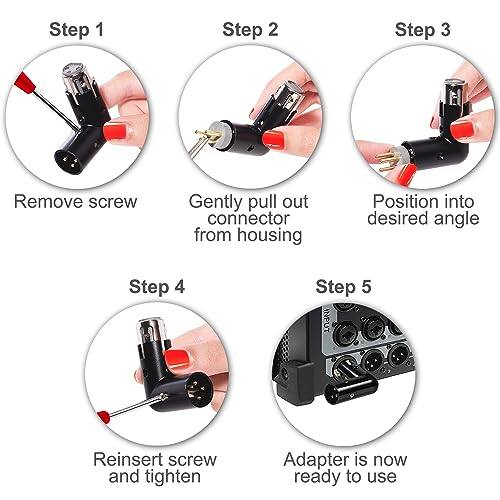 Step 1

Remove screw

Step 2

Gently pull out connector from housing

Step 3

Position into desired angle

Step 4

Reinsert screw and tighten

Step 5

INPUT

Adapter is now ready to use