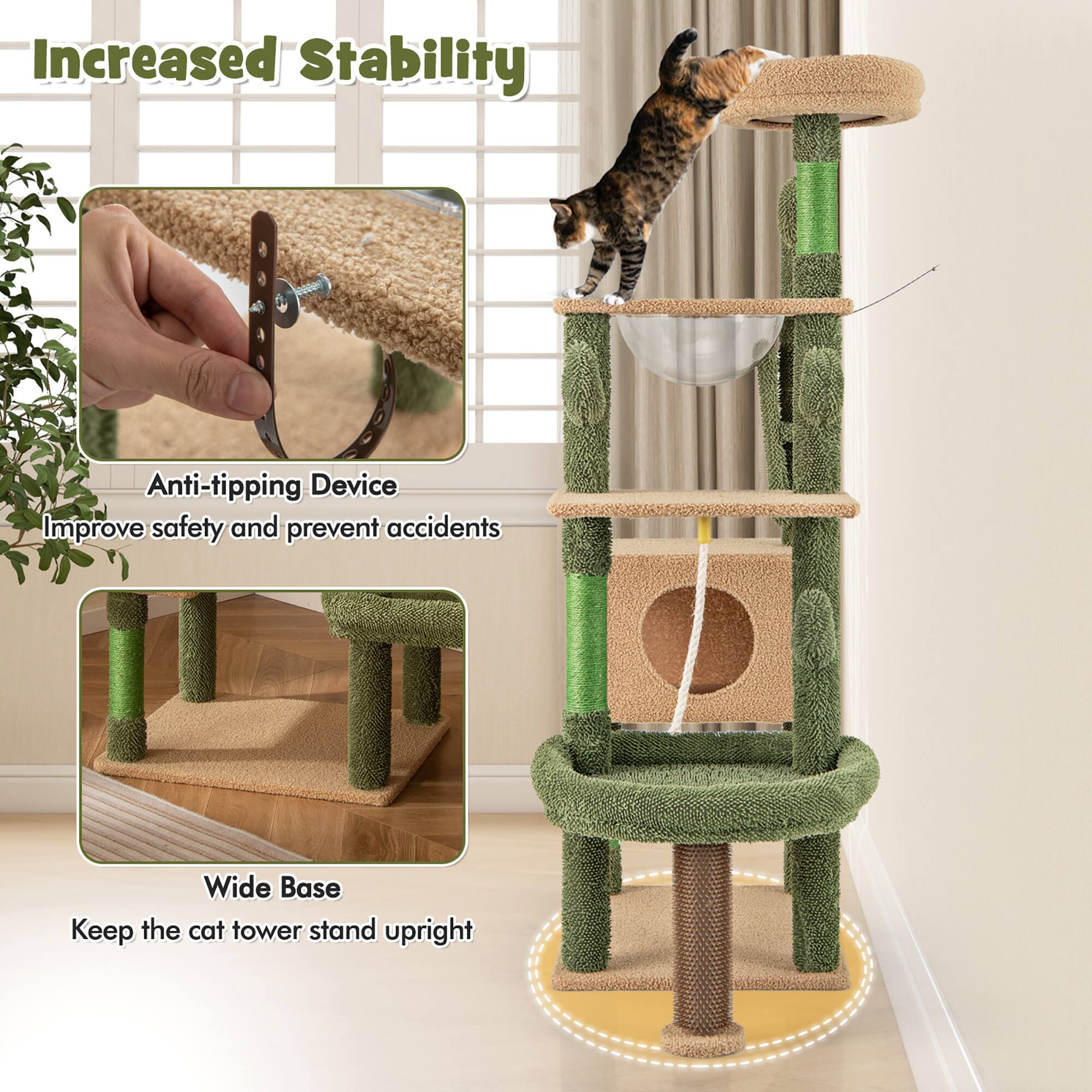 Increased Stability

Anti-tipping Device
Improve safety and prevent accidents

Wide Base
Keep the cat tower stand upright