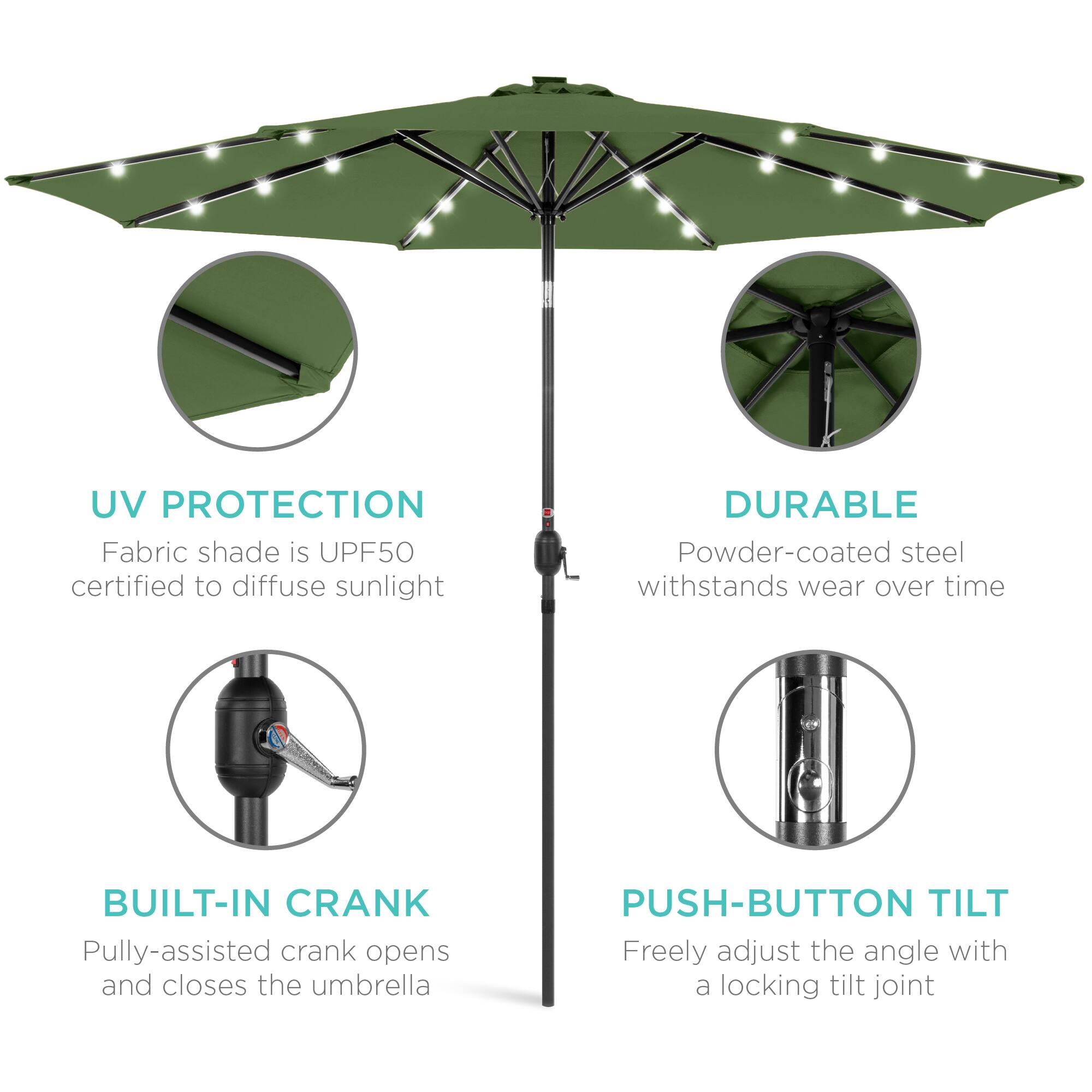 UV PROTECTION

Fabric shade is UPF50 certified to diffuse sunlight

DURABLE

Powder-coated steel withstands wear over time

BUILT-IN CRANK

Pully-assisted crank opens and closes the umbrella

PUSH-BUTTON TILT

Freely adjust the angle with a locking tilt joint