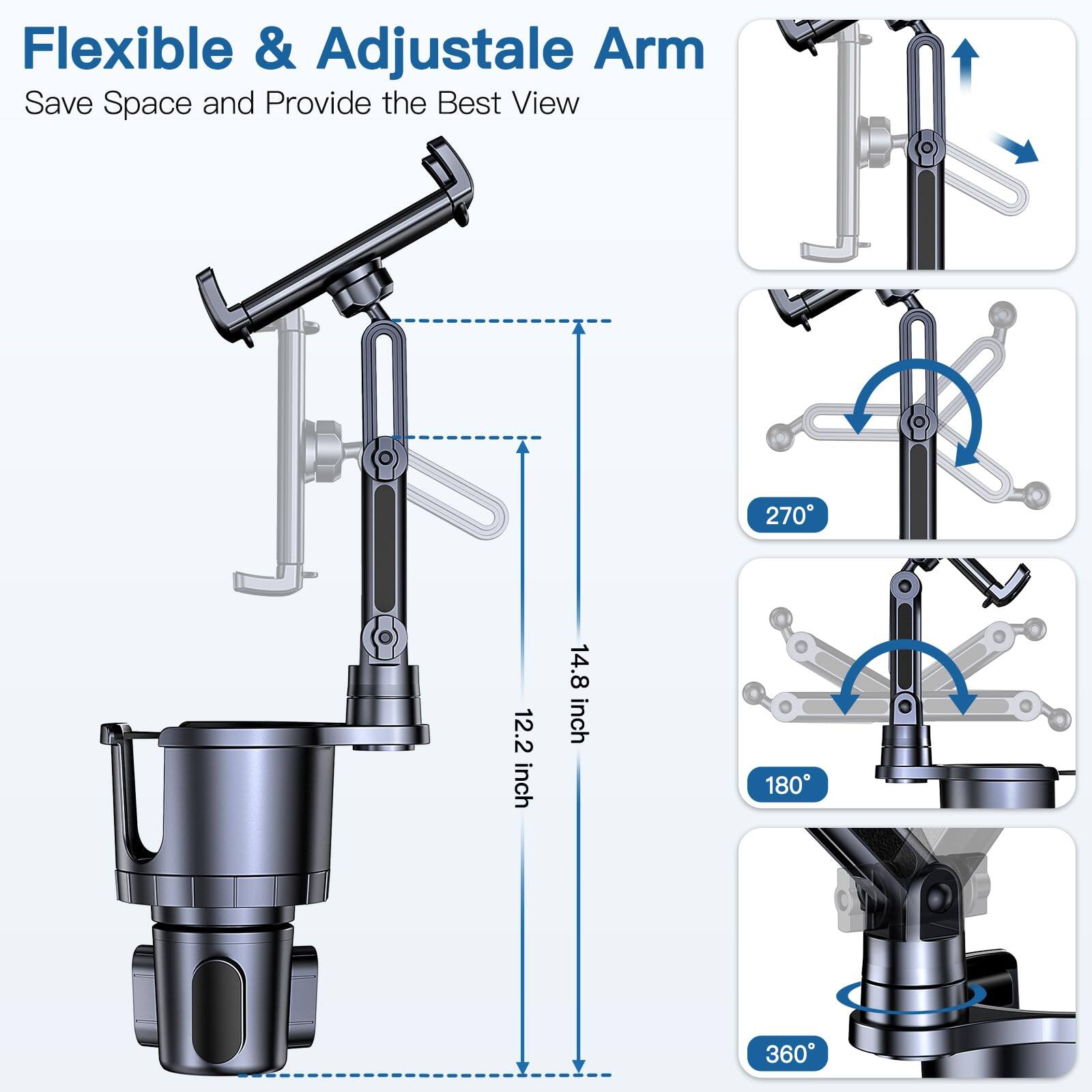 Flexible & Adjustale Arm
Save Space and Provide the Best View

14.8 inch
12.2 inch

270°
180°
360°