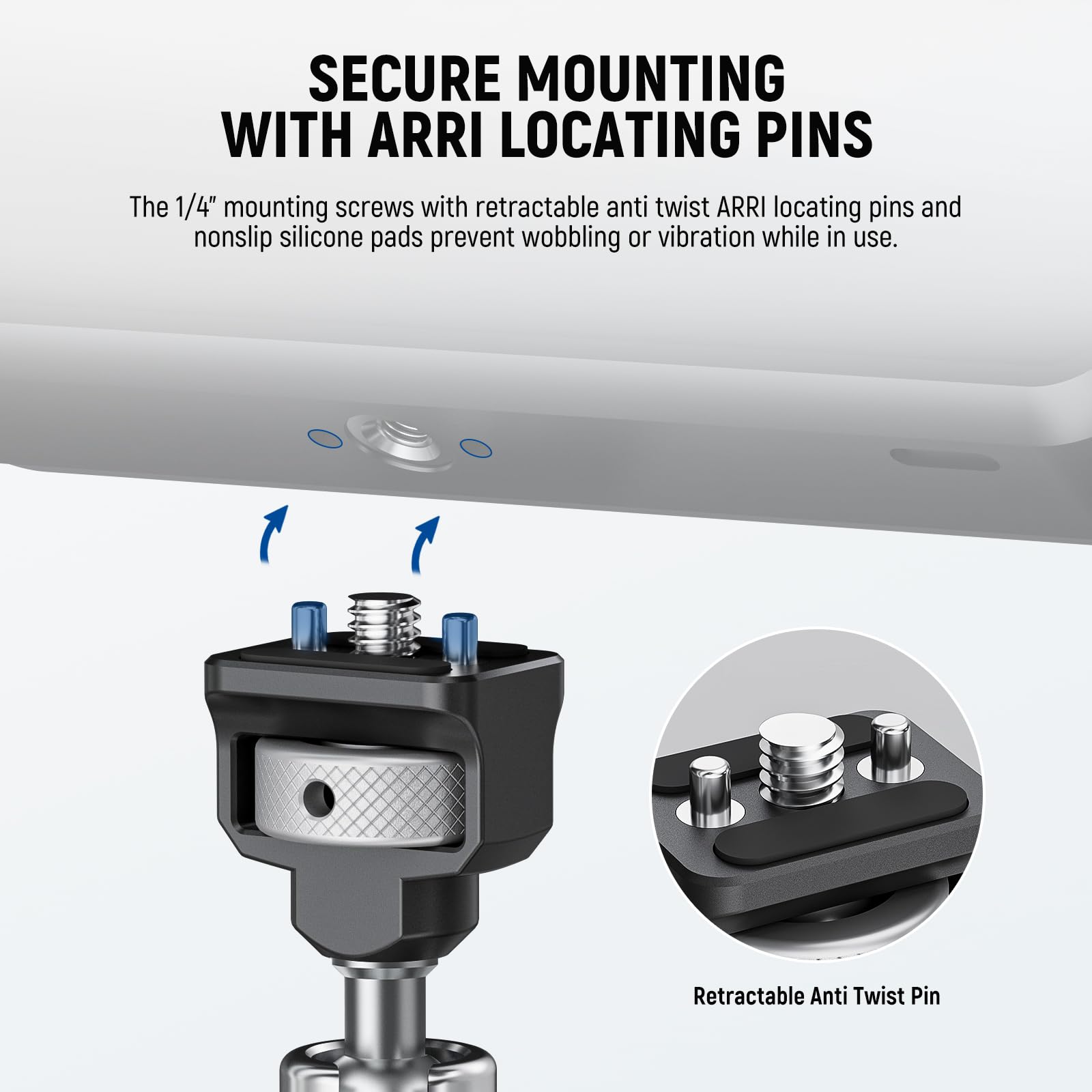 SECURE MOUNTING
WITH ARRI LOCATING PINS

The 1/4" mounting screws with retractable anti twist ARRI locating pins and nonslip silicone pads prevent wobbling or vibration while in use.

Retractable Anti Twist Pin