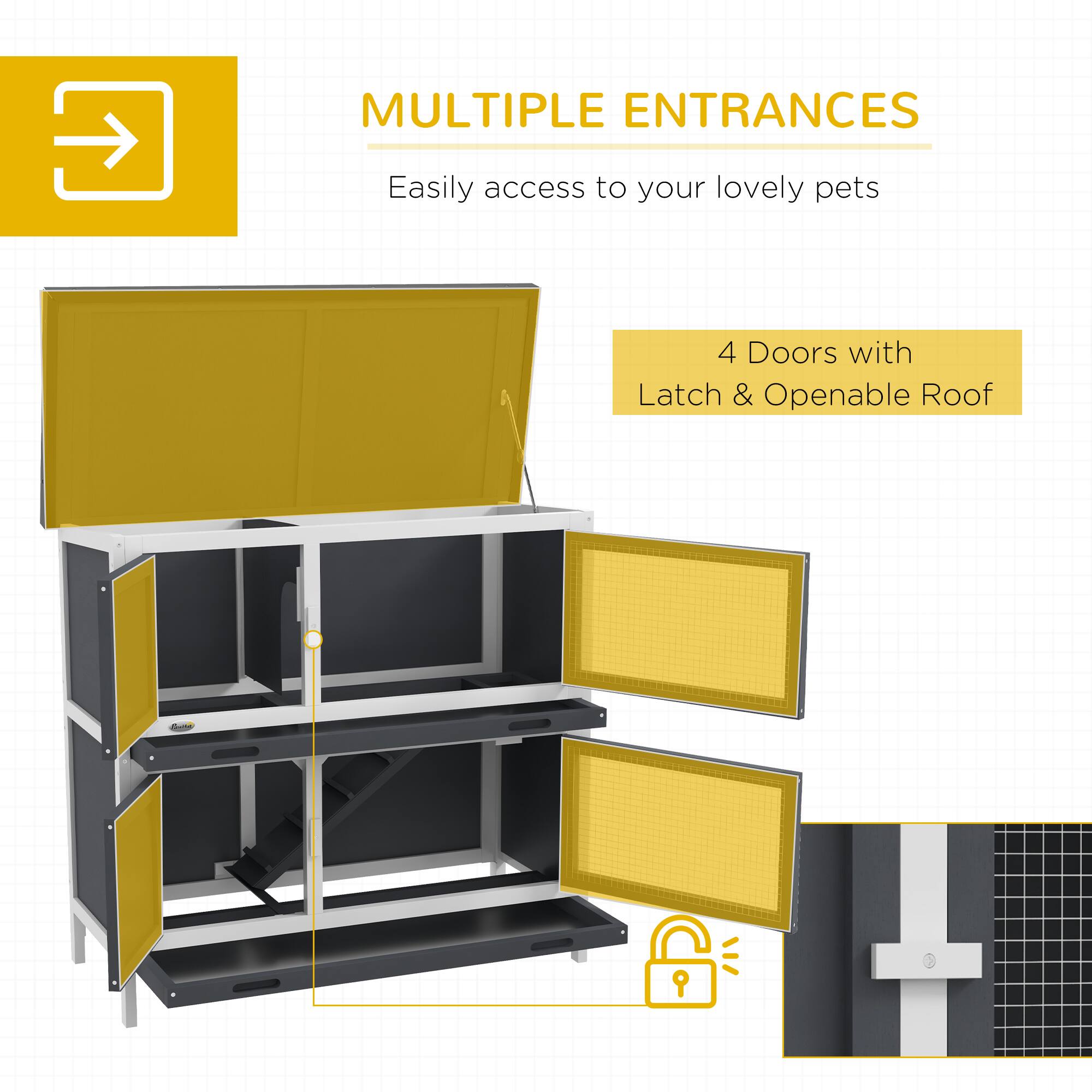 MULTIPLE ENTRANCES

Easily access to your lovely pets

4 Doors with Latch & Openable Roof

PawHut