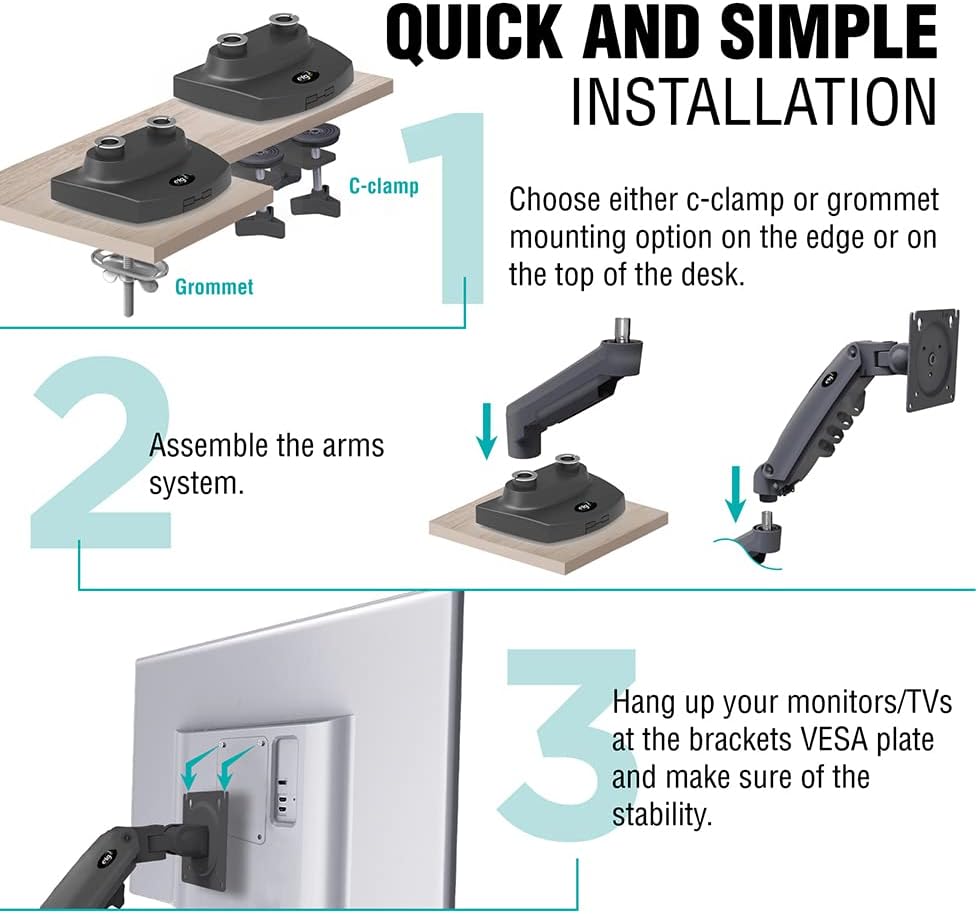 QUICK AND SIMPLE
INSTALLATION

C-clamp

Grommet

1

Choose either c-clamp or grommet mounting option on the edge or on the top of the desk.

2

Assemble the arms system.

3

Hang up your monitors/TVs at the brackets VESA plate and make sure of the stability.