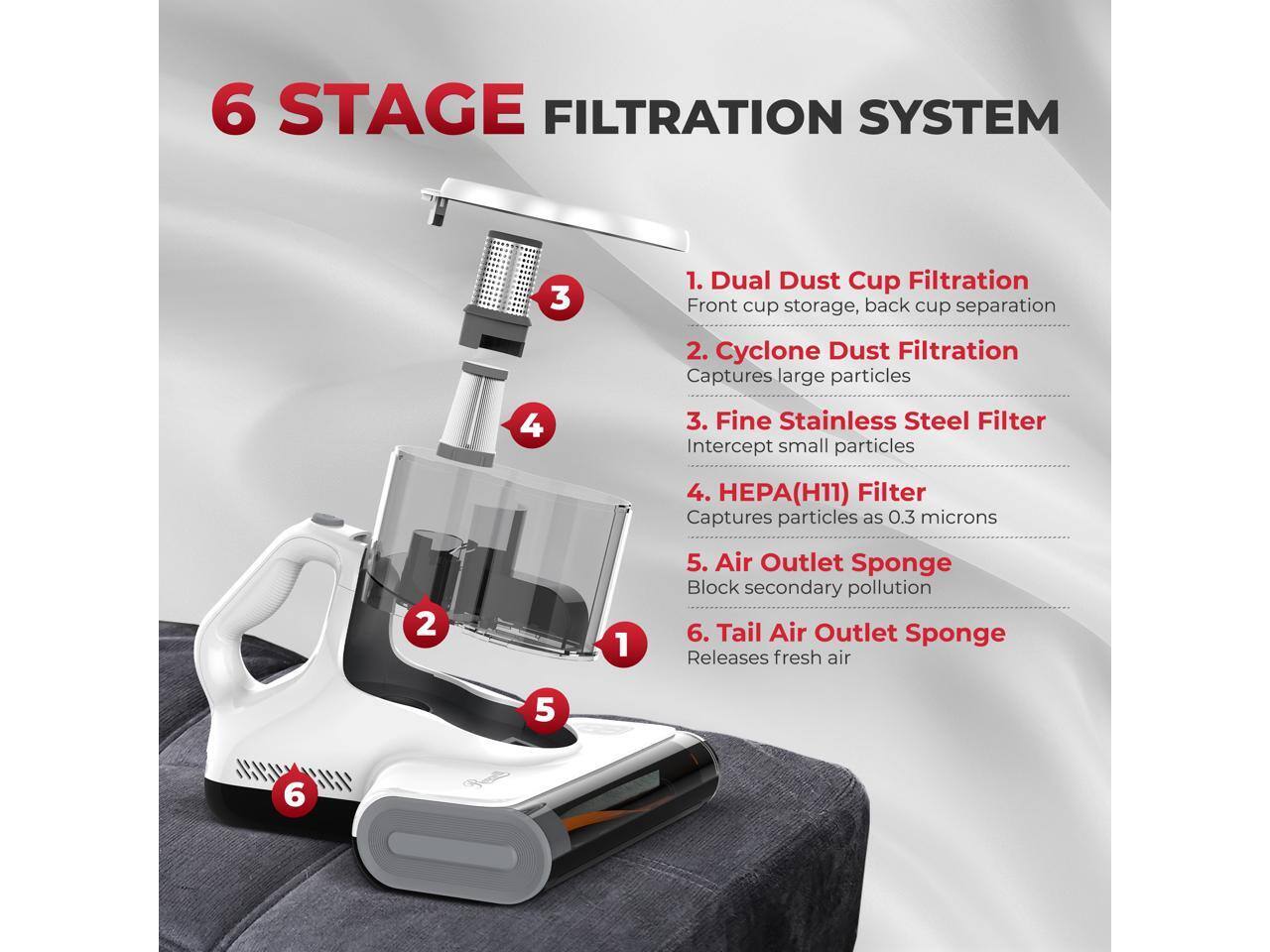 6 STAGE FILTRATION SYSTEM

3

4

2

1

5

6

1. Dual Dust Cup Filtration
Front cup storage, back cup separation

2. Cyclone Dust Filtration
Captures large particles

3. Fine Stainless Steel Filter
Intercept small particles

4. HEPA(H11) Filter
Captures particles as 0.3 microns

5. Air Outlet Sponge
Block secondary pollution

6. Tail Air Outlet Sponge
Releases fresh air