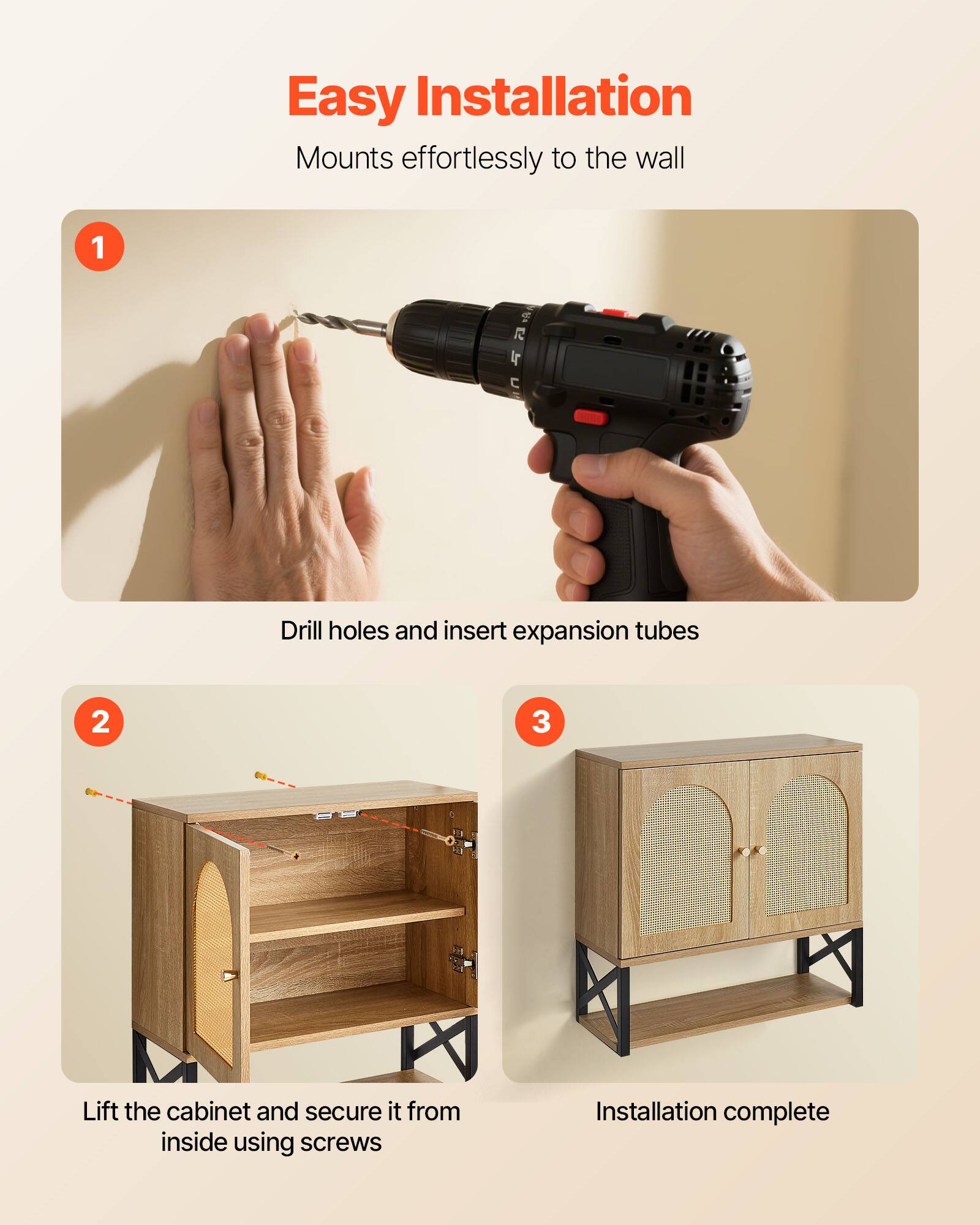 Easy Installation

Mounts effortlessly to the wall

1

Drill holes and insert expansion tubes

2

Lift the cabinet and secure it from inside using screws

3

Installation complete