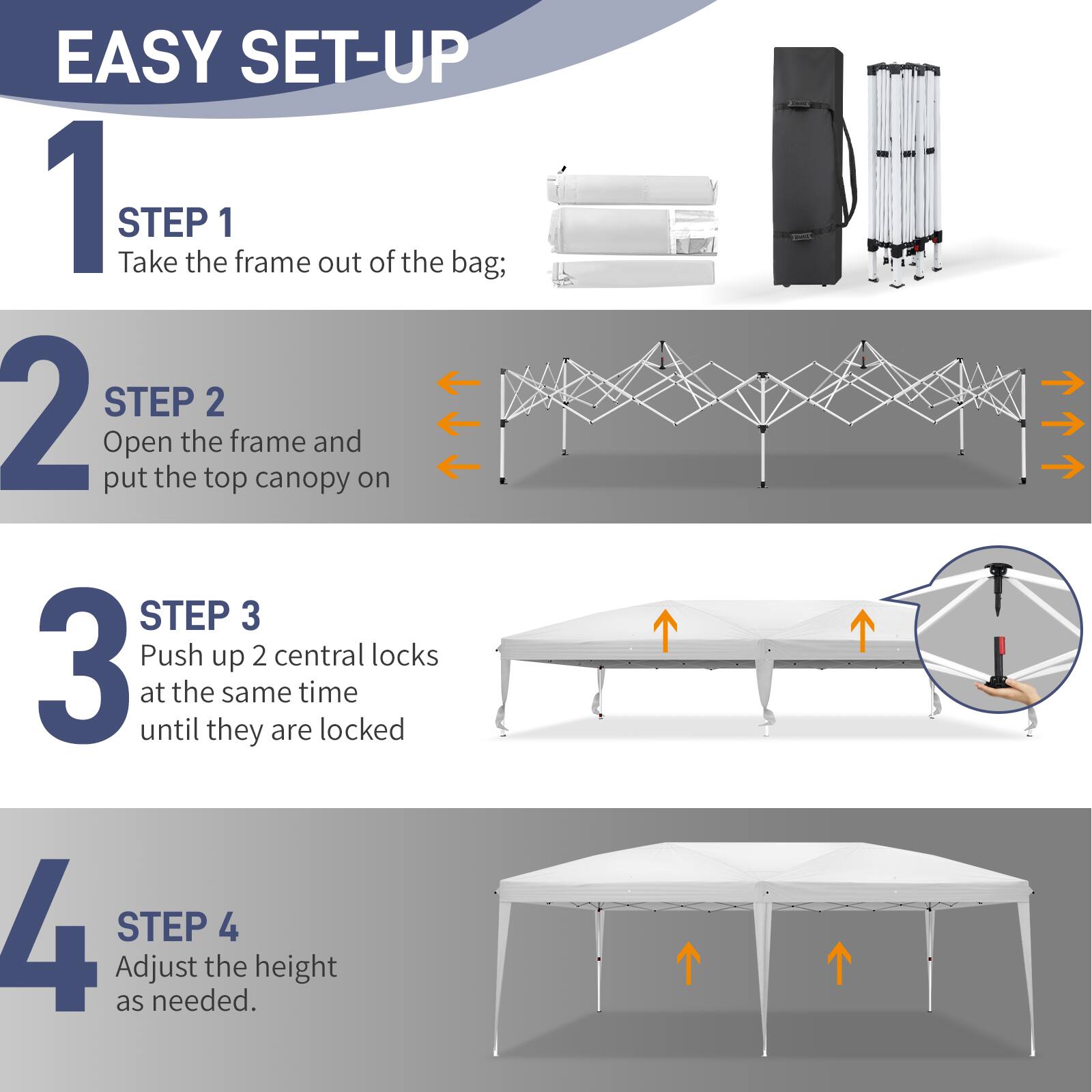 EASY SET-UP

1

STEP 1
Take the frame out of the bag;

2

STEP 2
Open the frame and put the top canopy on

3

STEP 3
Push up 2 central locks at the same time until they are locked

4

STEP 4
Adjust the height as needed.