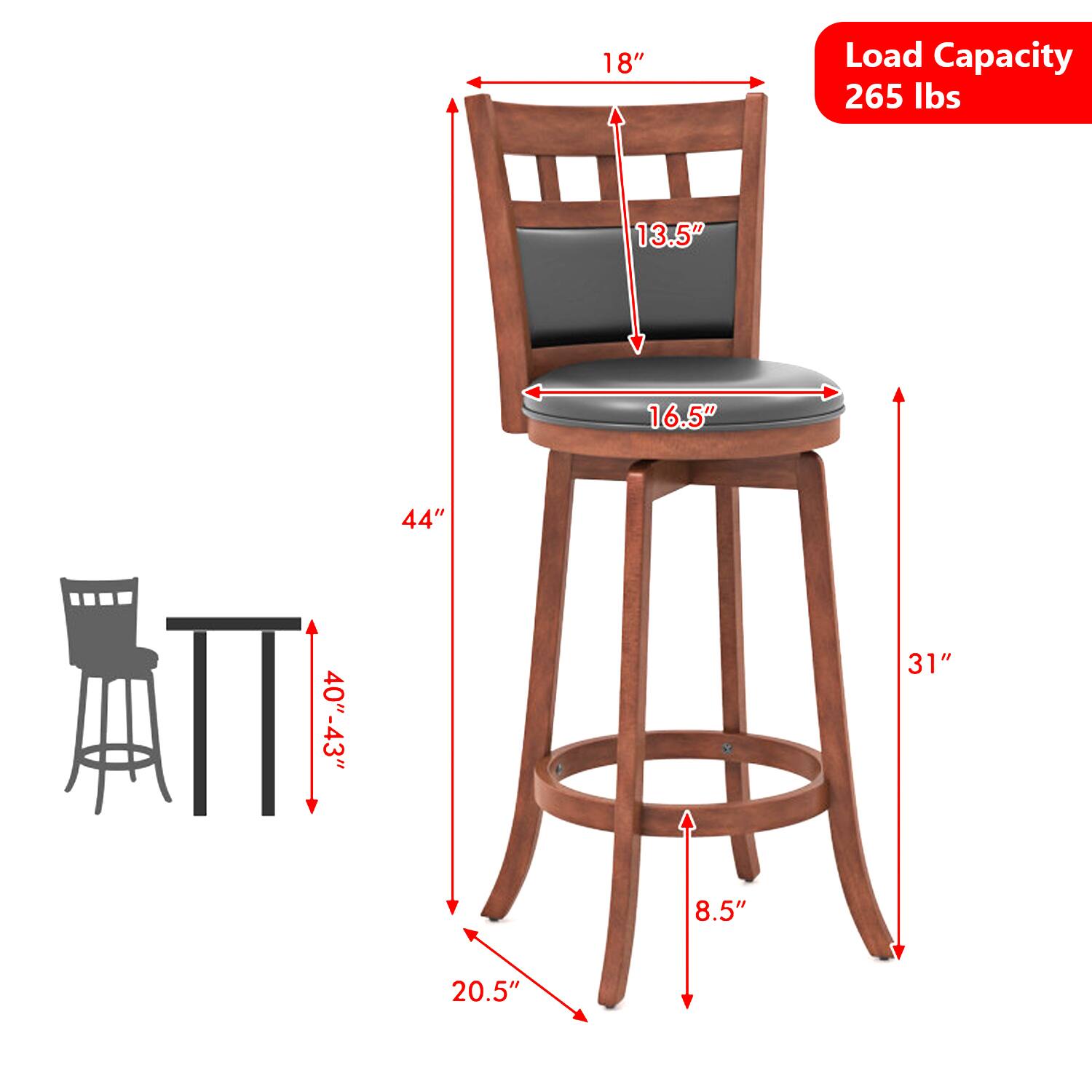 Load Capacity
265 lbs

18″

13.5″

16.5″

44″

31″

40″-43″

8.5″

20.5″