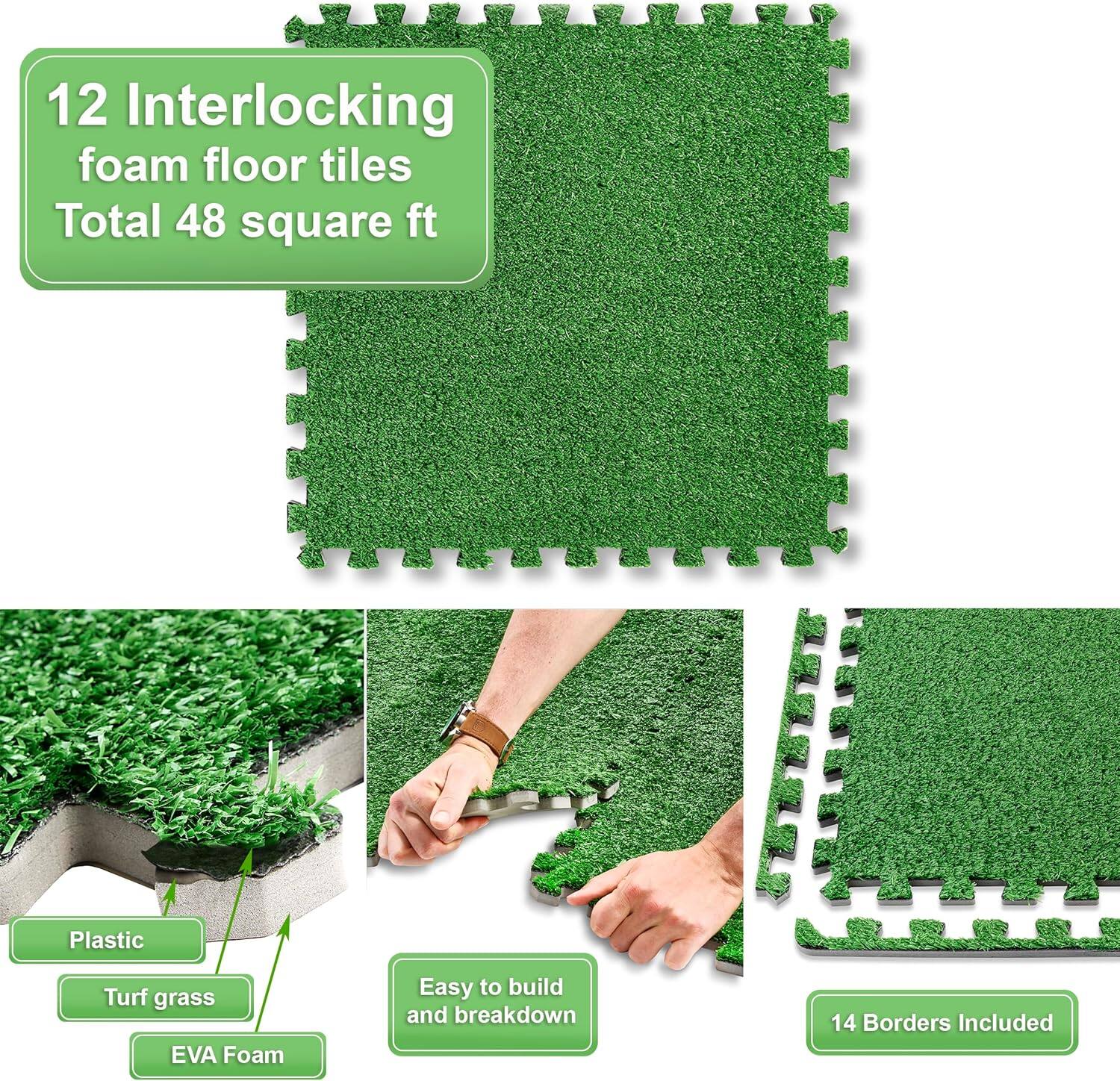 12 Interlocking
foam floor tiles
Total 48 square ft

Plastic

Turf grass

EVA Foam

Easy to build and breakdown

14 Borders Included