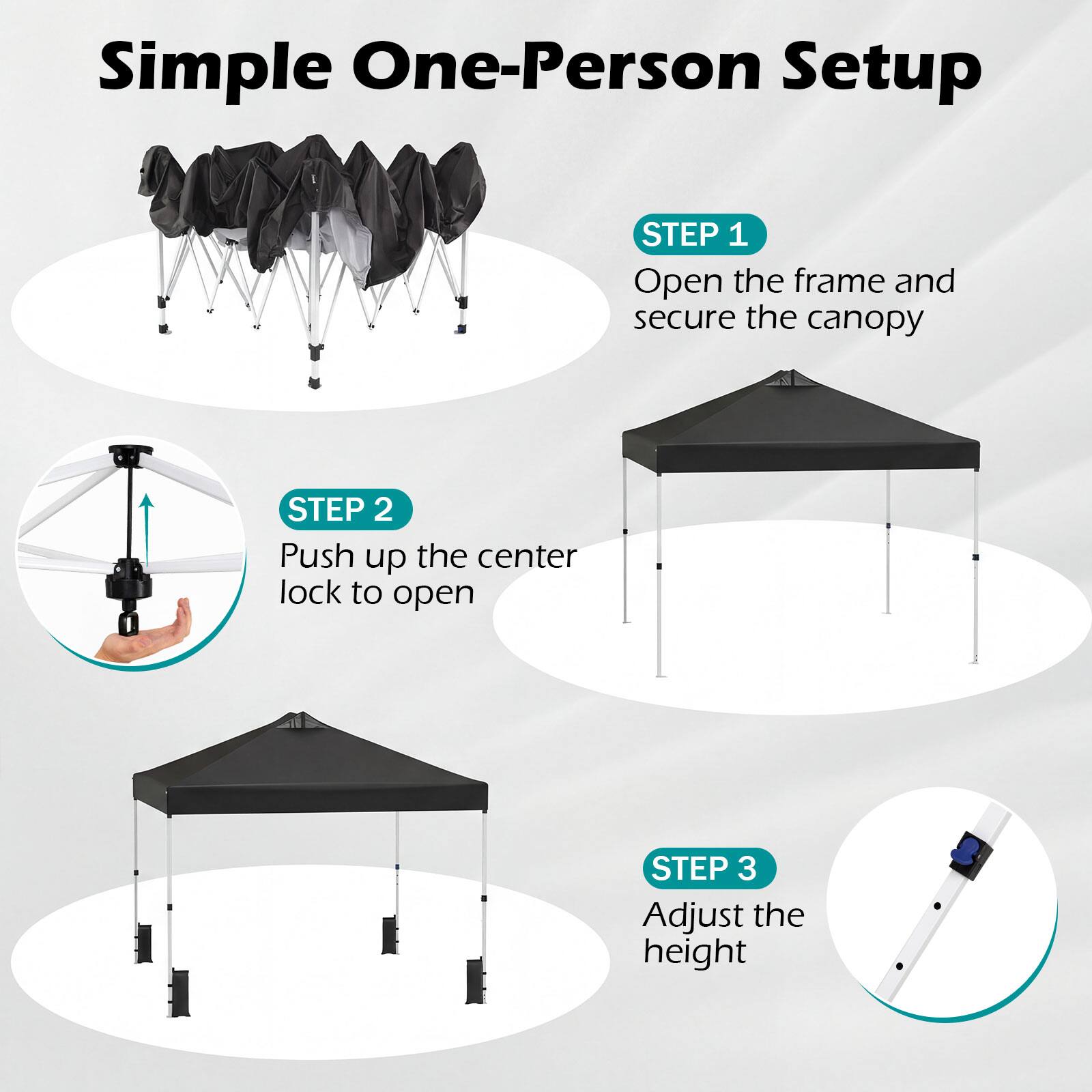 Simple One-Person Setup

STEP 1
Open the frame and secure the canopy

STEP 2
Push up the center lock to open

STEP 3
Adjust the height