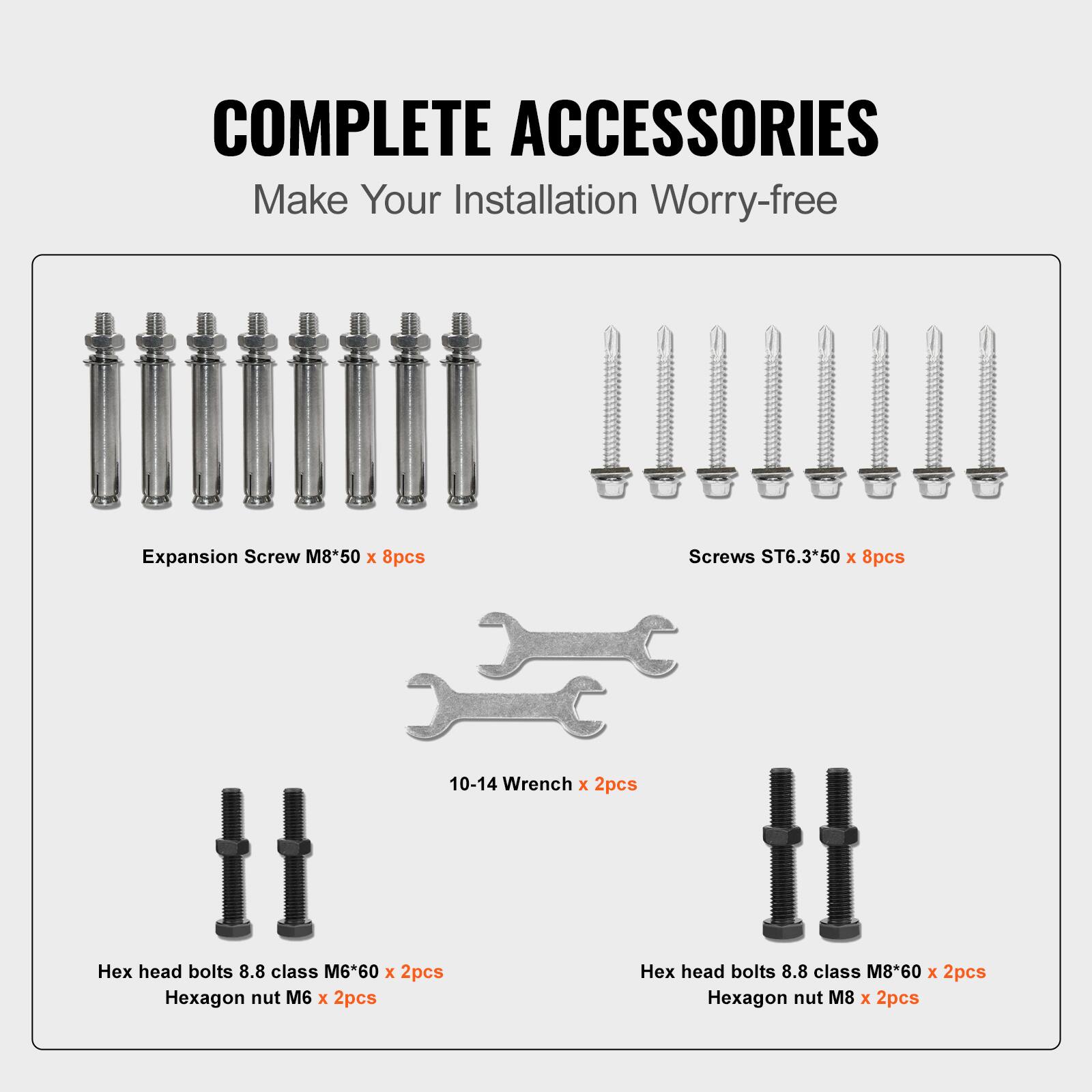 COMPLETE ACCESSORIES

Make Your Installation Worry-free

Expansion Screw M8*50 x 8pcs

Screws ST6.3*50 x 8pcs

10-14 Wrench x 2pcs

Hex head bolts 8.8 class M6*60 x 2pcs
Hexagon nut M6 x 2pcs

Hex head bolts 8.8 class M8*60 x 2pcs
Hexagon nut M8 x 2pcs