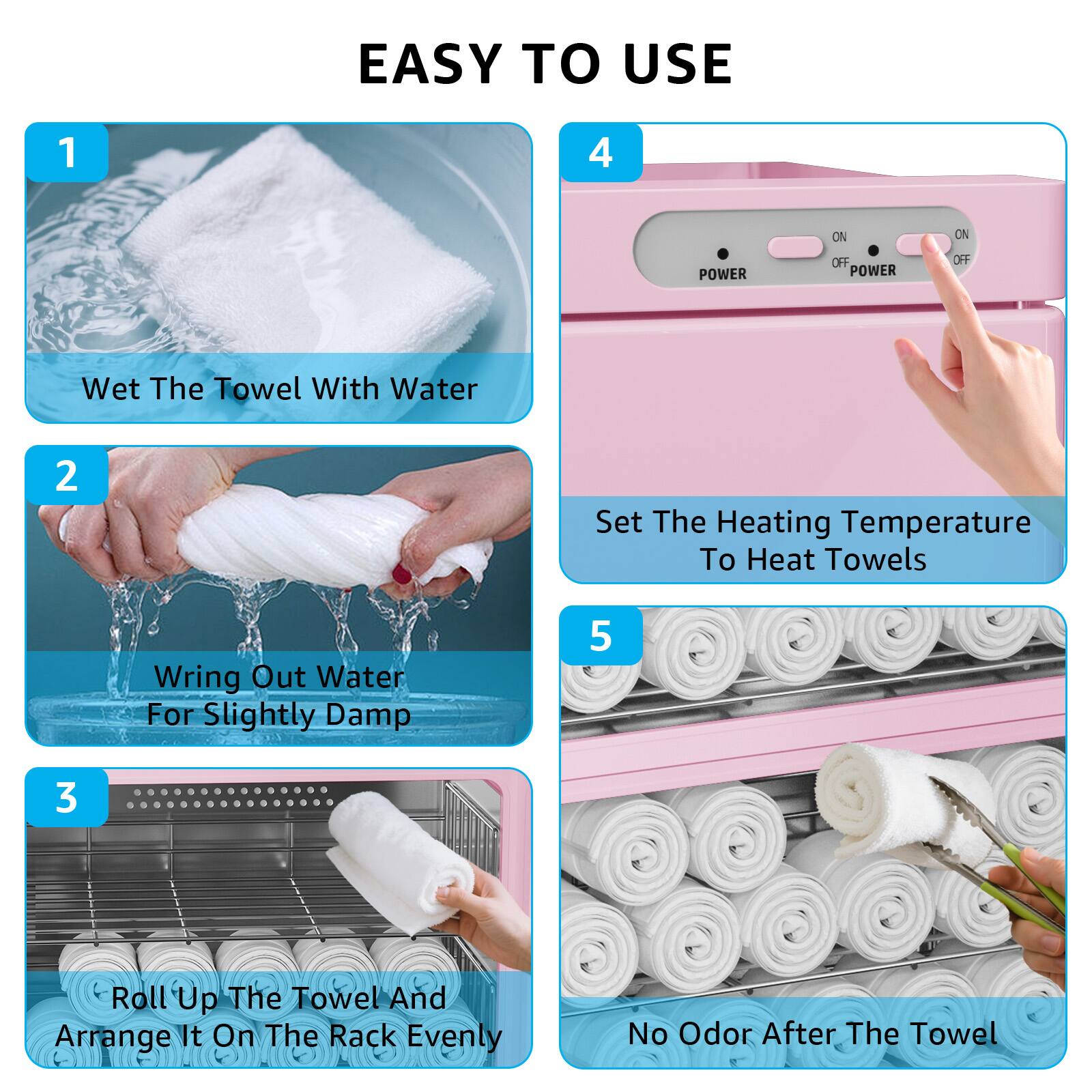 EASY TO USE

1

Wet The Towel With Water

2

Wring Out Water For Slightly Damp

3

Roll Up The Towel And Arrange It On The Rack Evenly

4

POWER

ON

OFF

POWER

ON

OFF

Set The Heating Temperature To Heat Towels

5

No Odor After The Towel