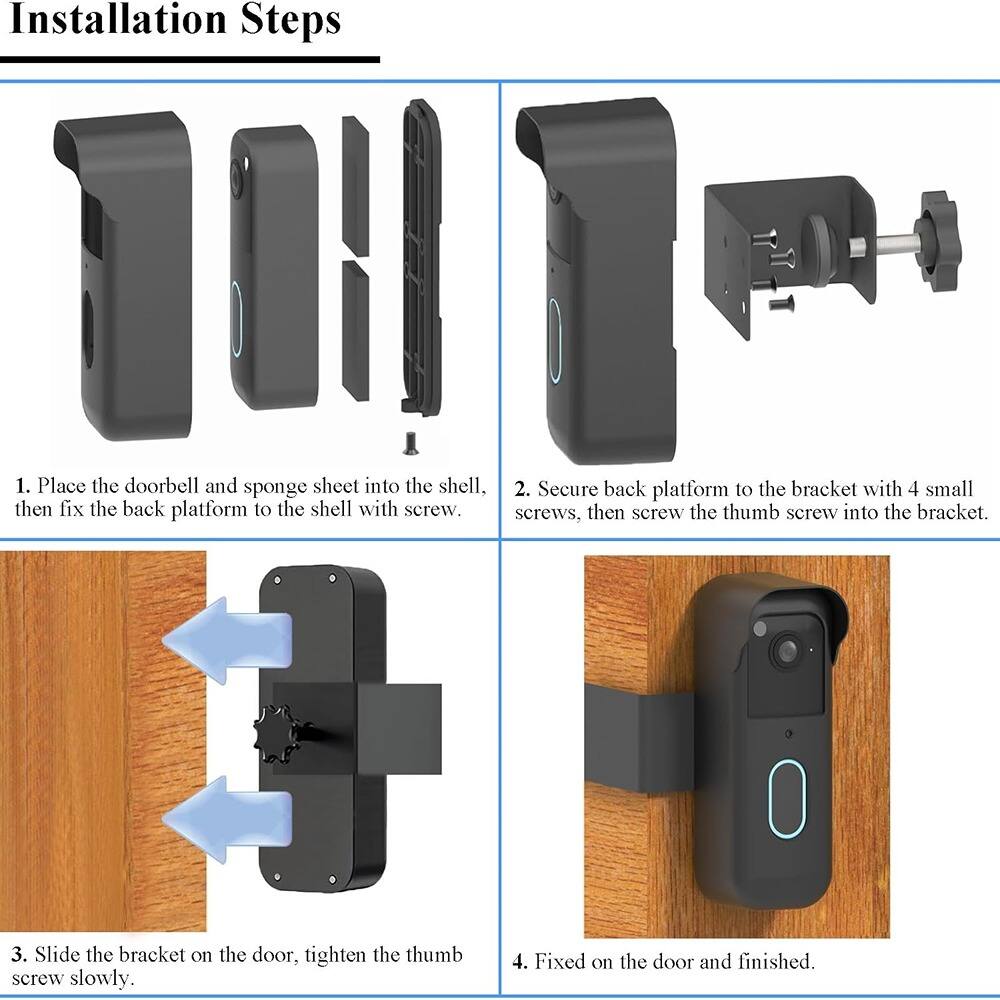 Installation Steps

1. Place the doorbell and sponge sheet into the shell, then fix the back platform to the shell with screw.

2. Secure back platform to the bracket with 4 small screws, then screw the thumb screw into the bracket.

3. Slide the bracket on the door, tighten the thumb screw slowly.

4. Fixed on the door and finished.