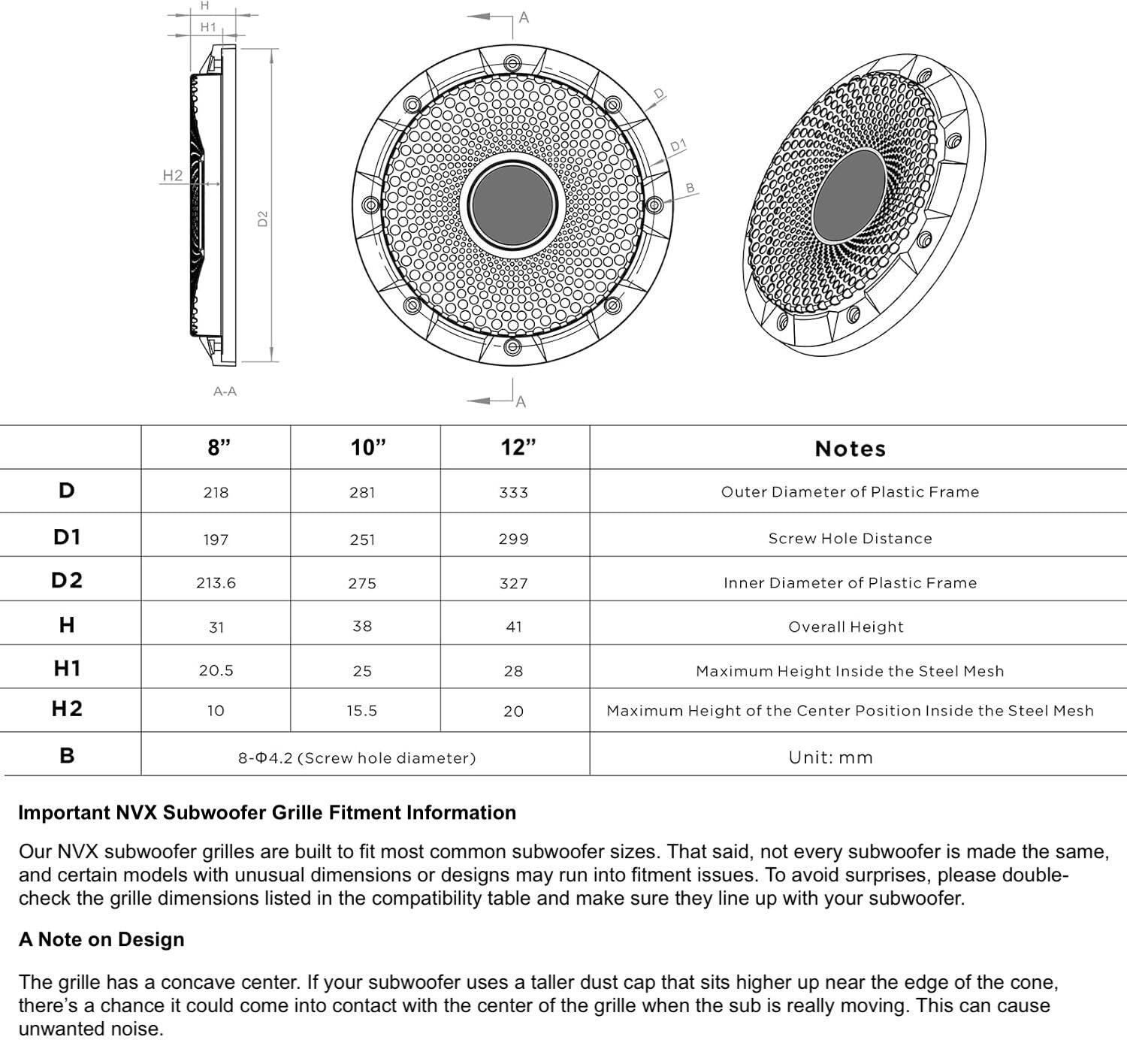 H
H1
H2
D2
A-A
A
D
D1
B
A

| | 8” | 10” | 12” | Notes |
|---|---|---|---|---|
| D | 218 | 281 | 333 | Outer Diameter of Plastic Frame |
| D1 | 197 | 251 | 299 | Screw Hole Distance |
| D2 | 213.6 | 275 | 327 | Inner Diameter of Plastic Frame |
| H | 31 | 38 | 41 | Overall Height |
| H1 | 20.5 | 25 | 28 | Maximum Height Inside the Steel Mesh |
| H2 | 10 | 15.5 | 20 | Maximum Height of the Center Position Inside the Steel Mesh |
| B | 8-Φ4.2 (Screw hole diameter) | | | Unit: mm |

Important NVX Subwoofer Grille Fitment Information

Our NVX subwoofer grilles are built to fit most common subwoofer sizes. That said, not every subwoofer is made the same, and certain models with unusual dimensions or designs may run into fitment issues. To avoid surprises, please double-check the grille dimensions listed in the compatibility table and make sure they line up with your subwoofer.

A Note on Design

The grille has a concave center. If your subwoofer uses a taller dust cap that sits higher up near the edge of the cone, there’s a chance it could come into contact with the center of the grille when the sub is really moving. This can cause unwanted noise.