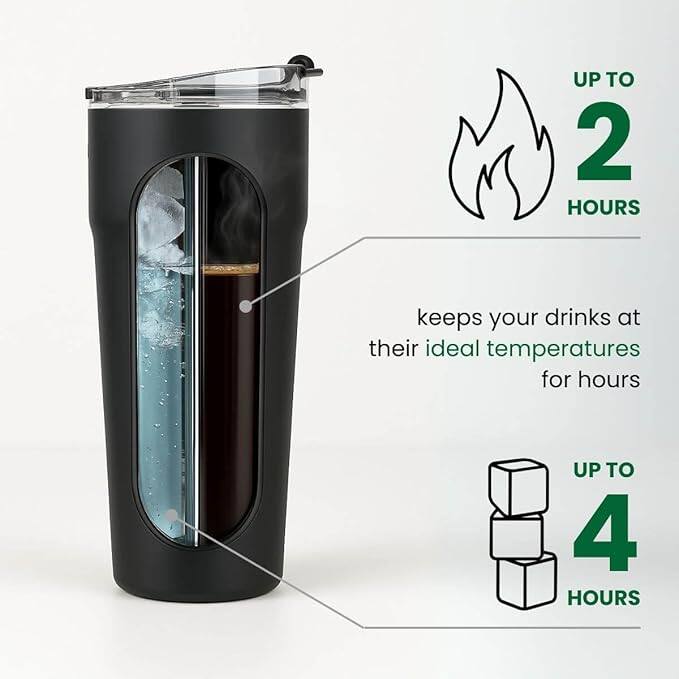 UP TO
2
HOURS

keeps your drinks at their ideal temperatures for hours

UP TO
4
HOURS