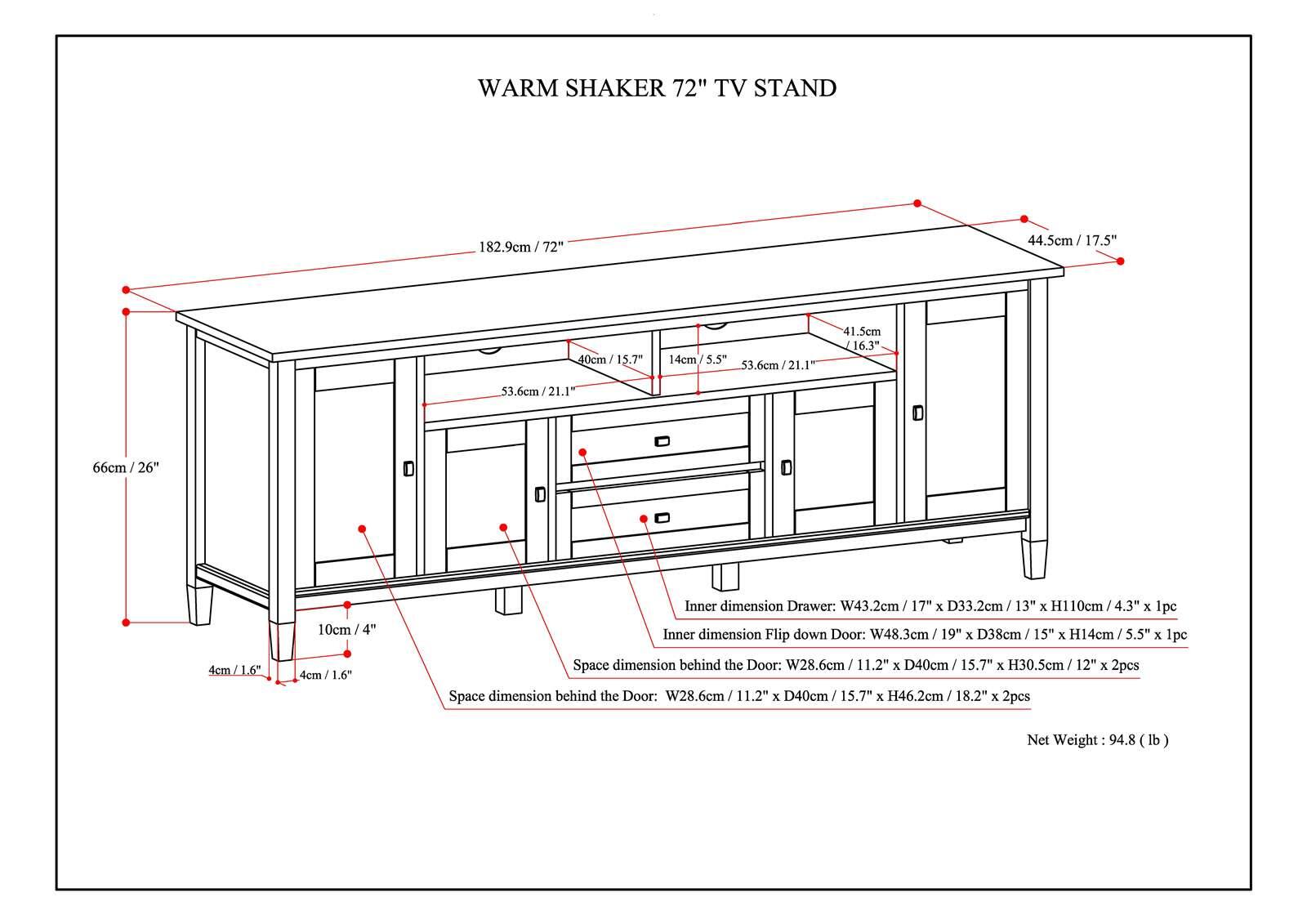 WARM SHAKER 72" TV STAND

182.9cm / 72"

44.5cm / 17.5"

41.5cm / 16.3"

40cm / 15.7"

14cm / 5.5"

53.6cm / 21.1"

53.6cm / 21.1"

66cm / 26"

10cm / 4"

4cm / 1.6"

4cm / 1.6"

Inner dimension Drawer: W43.2cm / 17" x D33.2cm / 13" x H110cm / 4.3" x 1pc

Inner dimension Flip down Door: W48.3cm / 19" x D38cm / 15" x H14cm / 5.5" x 1pc

Space dimension behind the Door: W28.6cm / 11.2" x D40cm / 15.7" x H30.5cm / 12" x 2pcs

Space dimension behind the Door: W28.6cm / 11.2" x D40cm / 15.7" x H46.2cm / 18.2" x 2pcs

Net Weight : 94.8 ( lb )