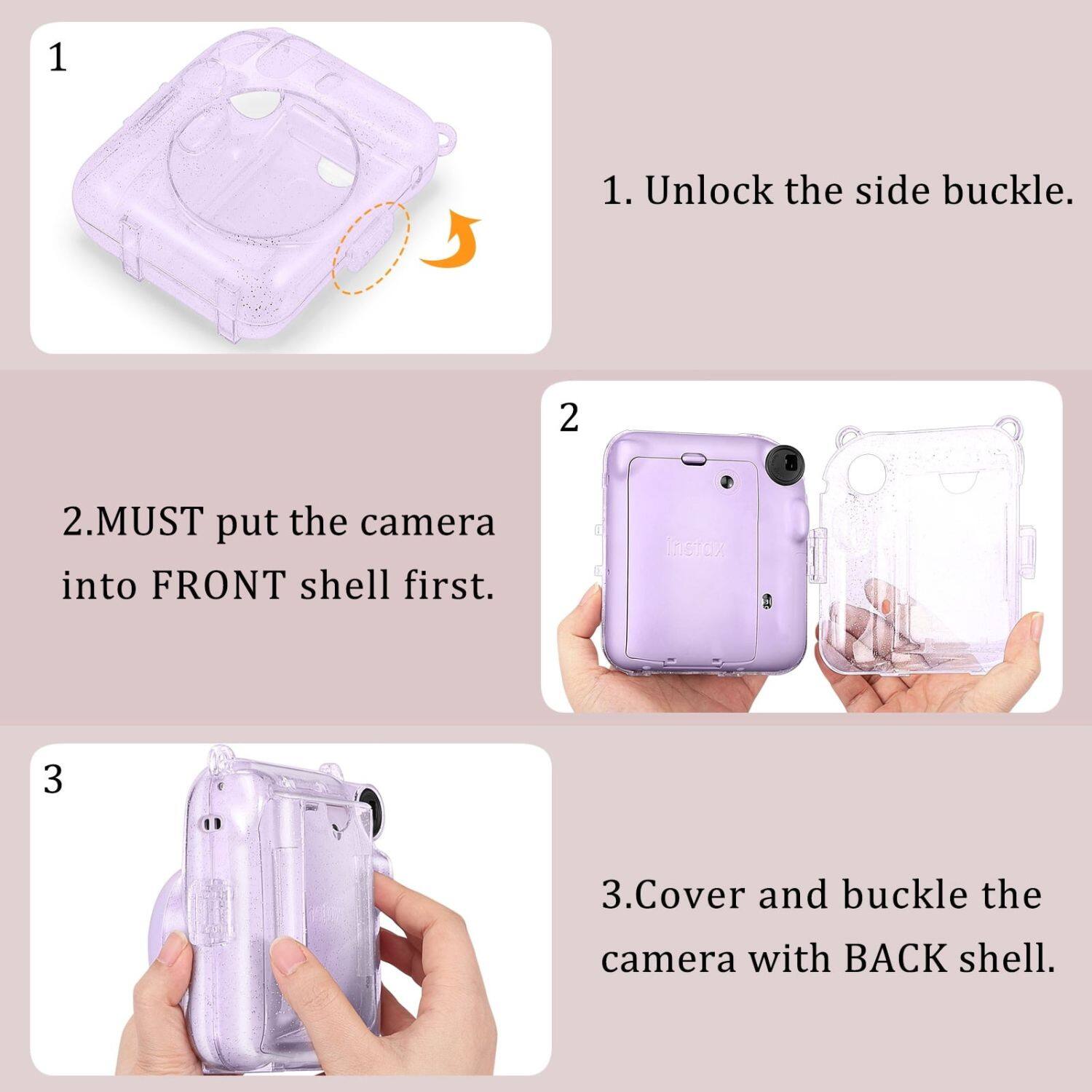 1

1. Unlock the side buckle.

2.MUST put the camera into FRONT shell first.

2

instax

3

3.Cover and buckle the camera with BACK shell.