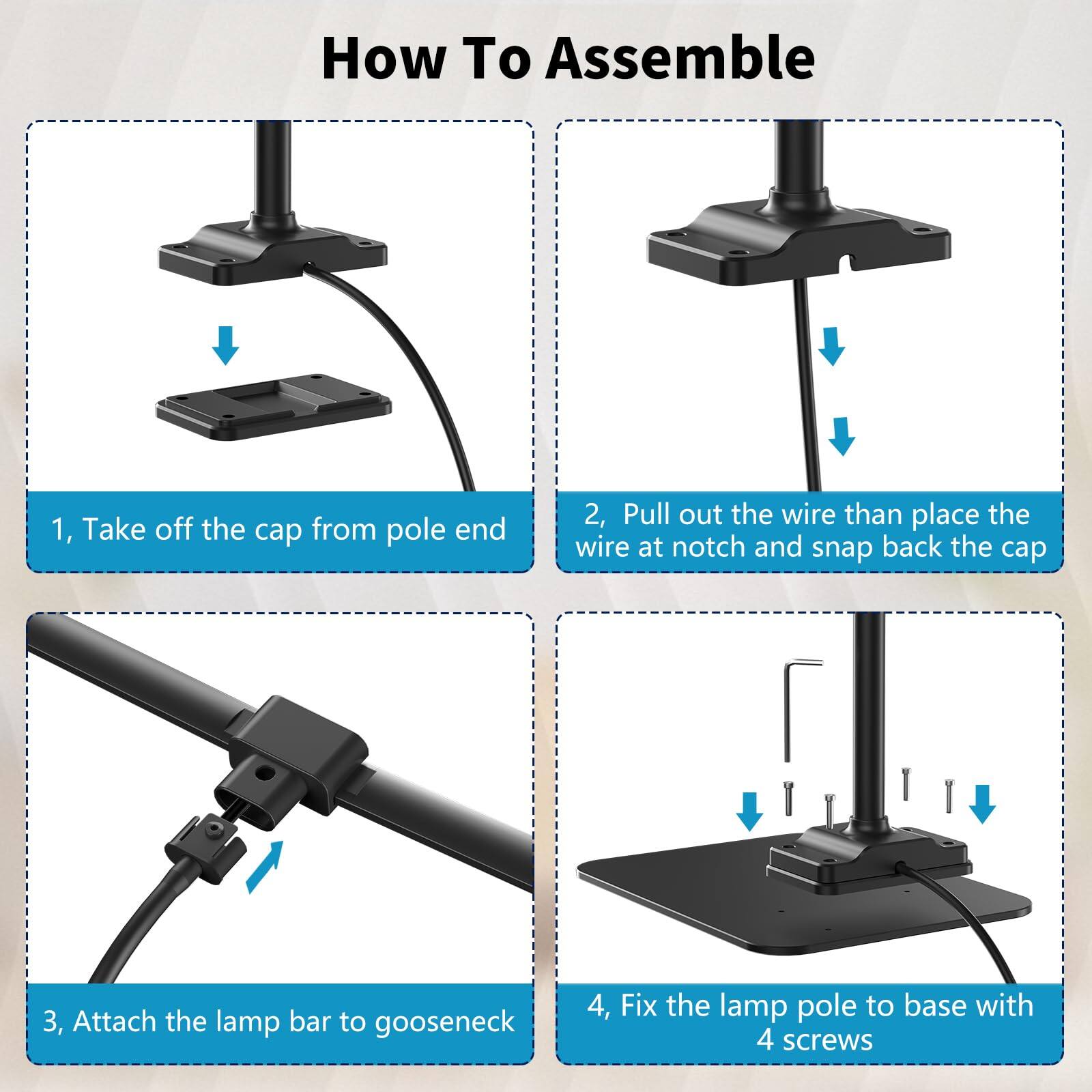 How To Assemble

1, Take off the cap from pole end

2, Pull out the wire than place the wire at notch and snap back the cap

3, Attach the lamp bar to gooseneck

4, Fix the lamp pole to base with 4 screws