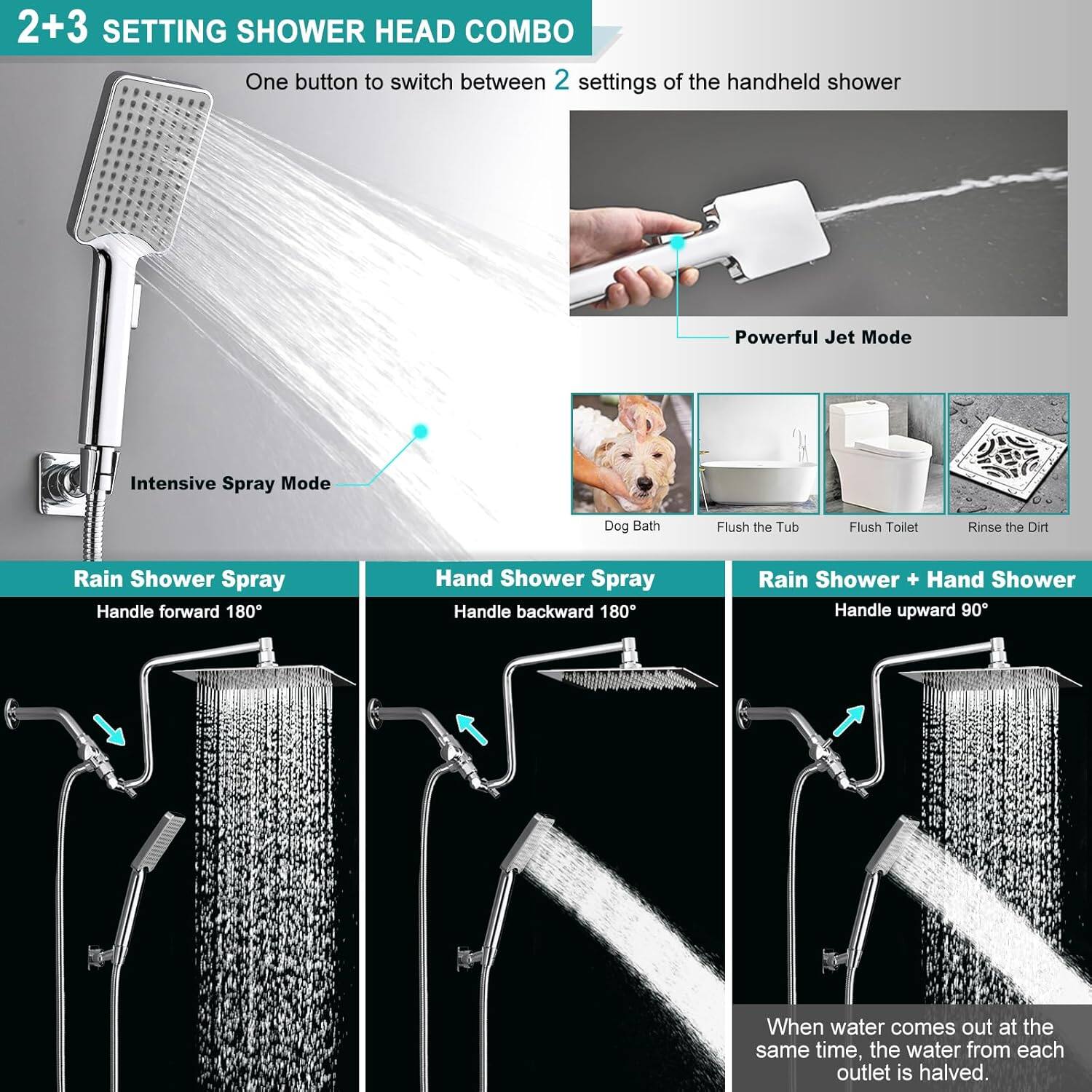 2+3 SETTING SHOWER HEAD COMBO

One button to switch between 2 settings of the handheld shower

Powerful Jet Mode

Intensive Spray Mode

Dog Bath

Flush the Tub

Flush Toilet

Rinse the Dirt

Rain Shower Spray

Handle forward 180°

Hand Shower Spray

Handle backward 180°

Rain Shower + Hand Shower

Handle upward 90°

When water comes out at the same time, the water from each outlet is halved.