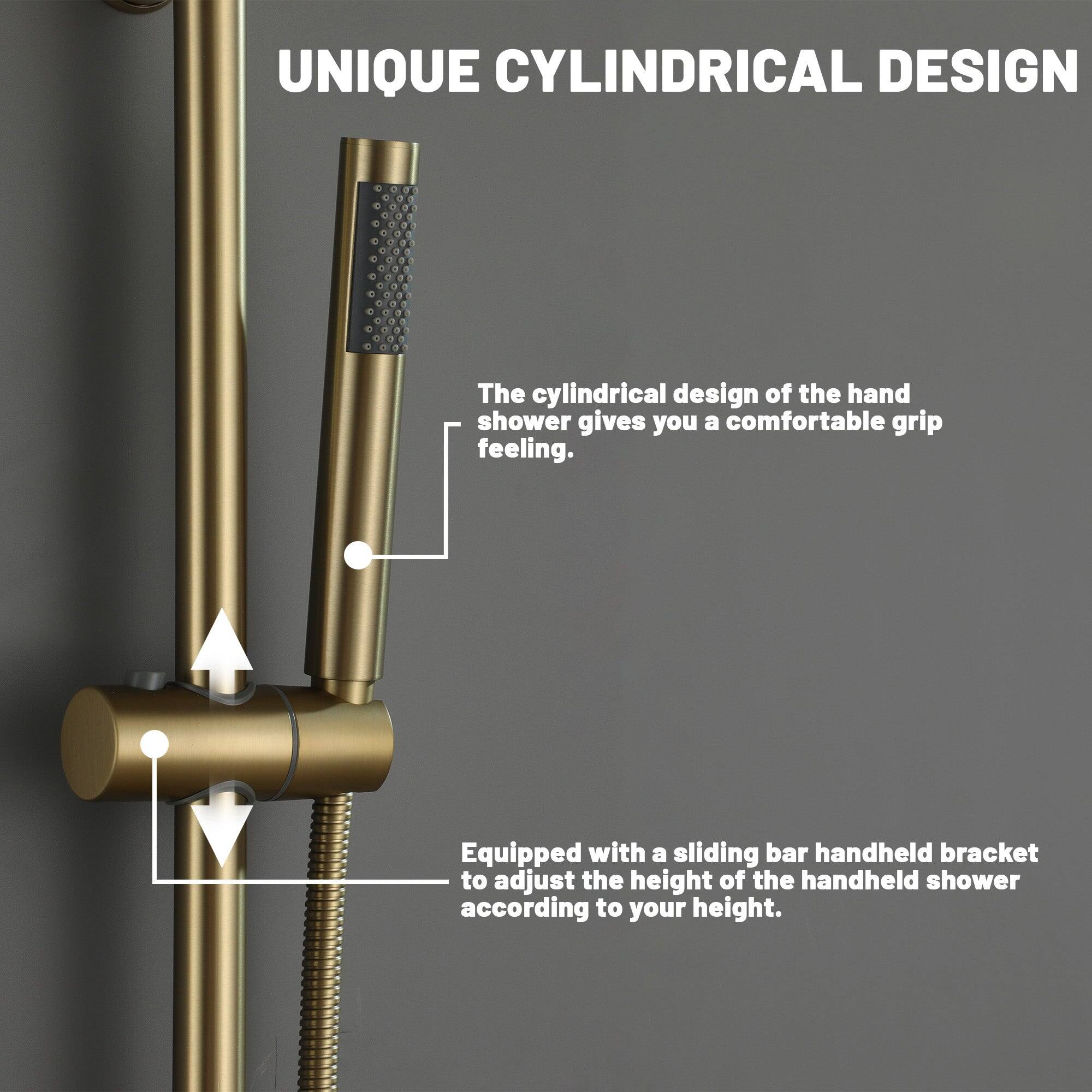 UNIQUE CYLINDRICAL DESIGN

The cylindrical design of the hand shower gives you a comfortable grip feeling.

Equipped with a sliding bar handheld bracket to adjust the height of the handheld shower according to your height.