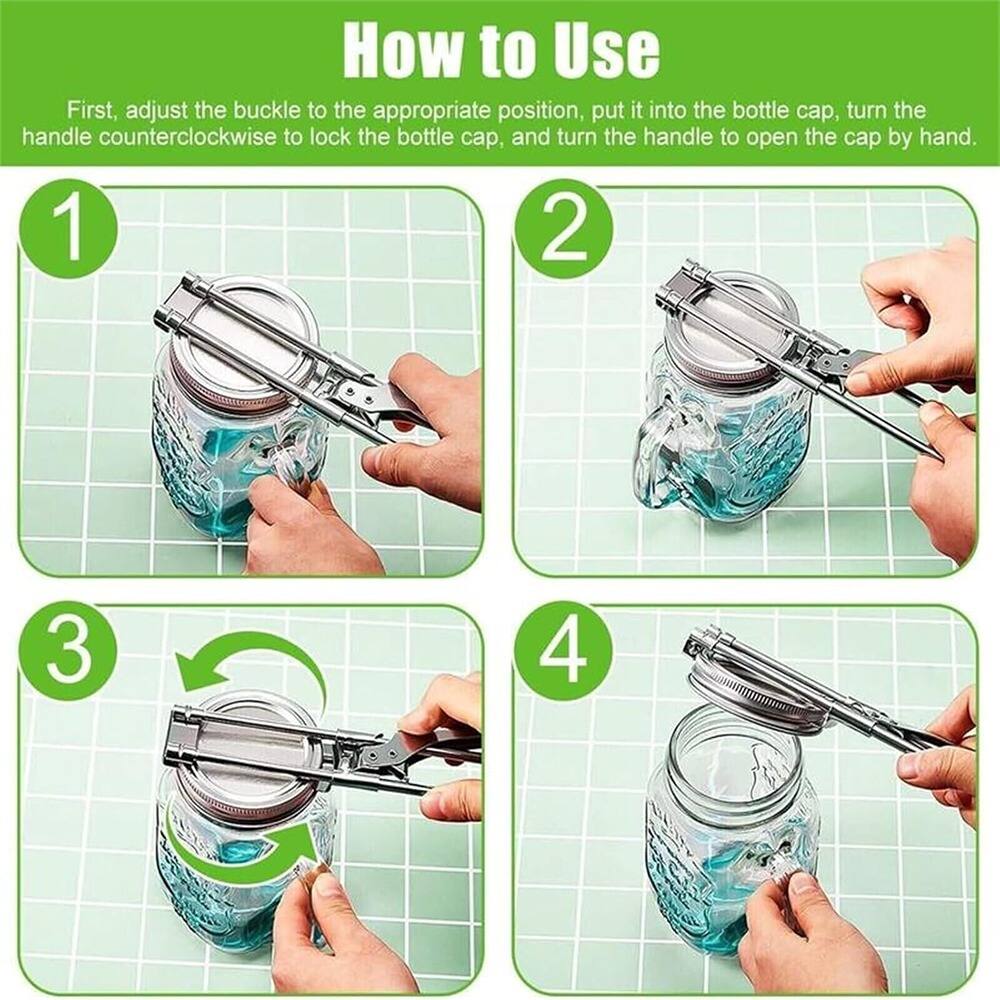 How to Use

First, adjust the buckle to the appropriate position, put it into the bottle cap, turn the handle counterclockwise to lock the bottle cap, and turn the handle to open the cap by hand.

1

2

3

4