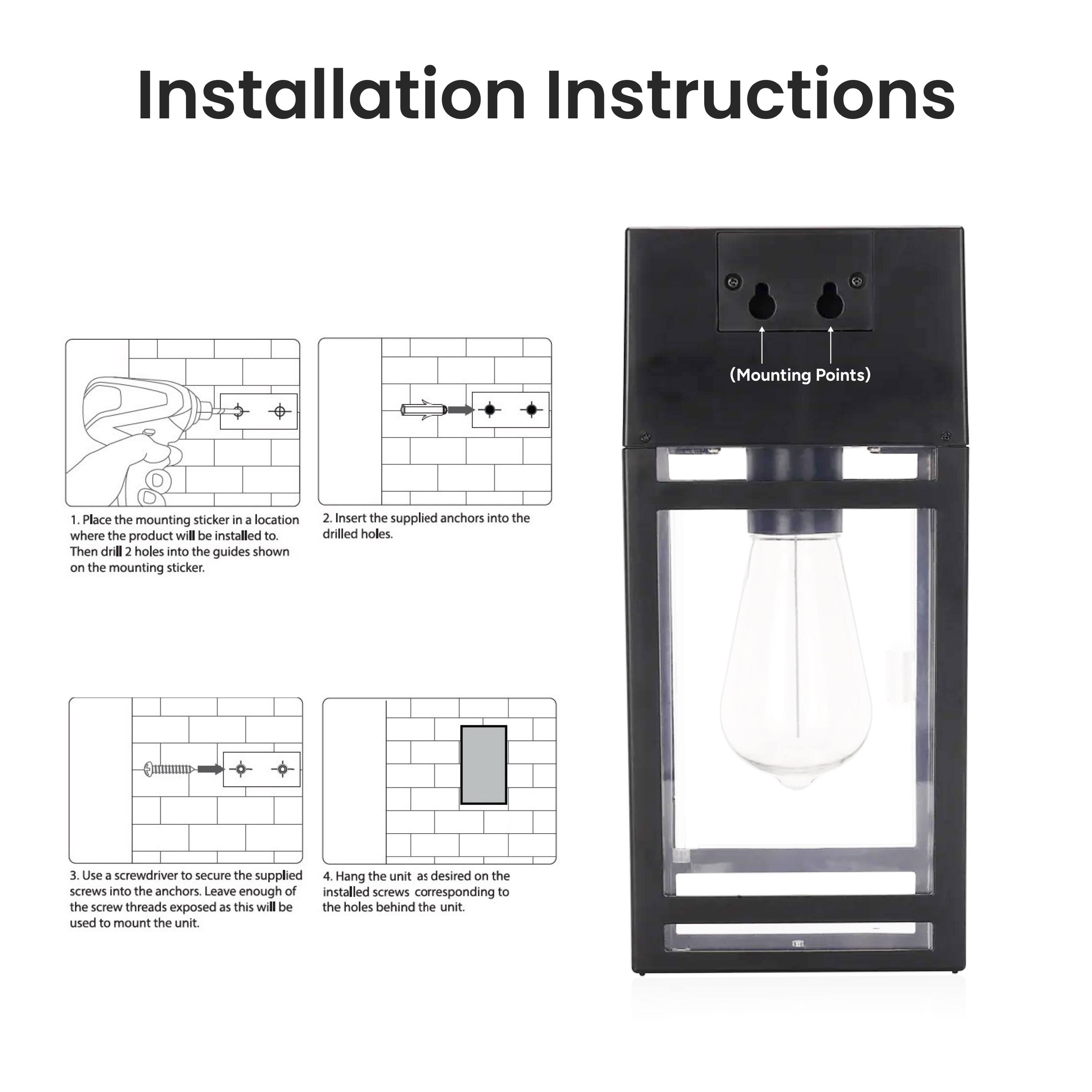 Installation Instructions

1. Place the mounting sticker in a location where the product will be installed to. Then drill 2 holes into the guides shown on the mounting sticker.

2. Insert the supplied anchors into the drilled holes.

3. Use a screwdriver to secure the supplied screws into the anchors. Leave enough of the screw threads exposed as this will be used to mount the unit.

4. Hang the unit as desired on the installed screws corresponding to the holes behind the unit.

(Mounting Points)