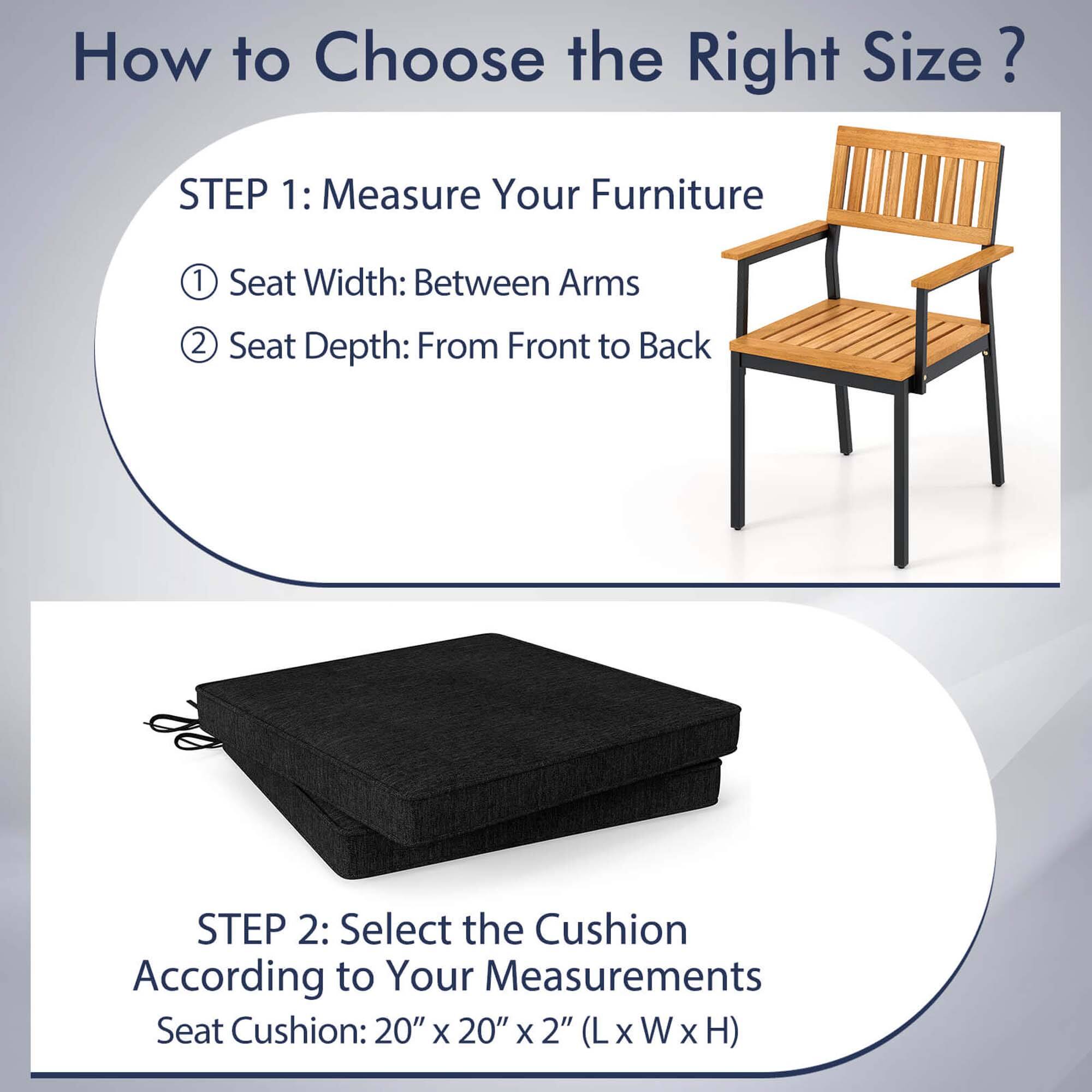 How to Choose the Right Size ?

STEP 1: Measure Your Furniture

① Seat Width: Between Arms

② Seat Depth: From Front to Back

STEP 2: Select the Cushion According to Your Measurements

Seat Cushion: 20" x 20" x 2" (L x W x H)