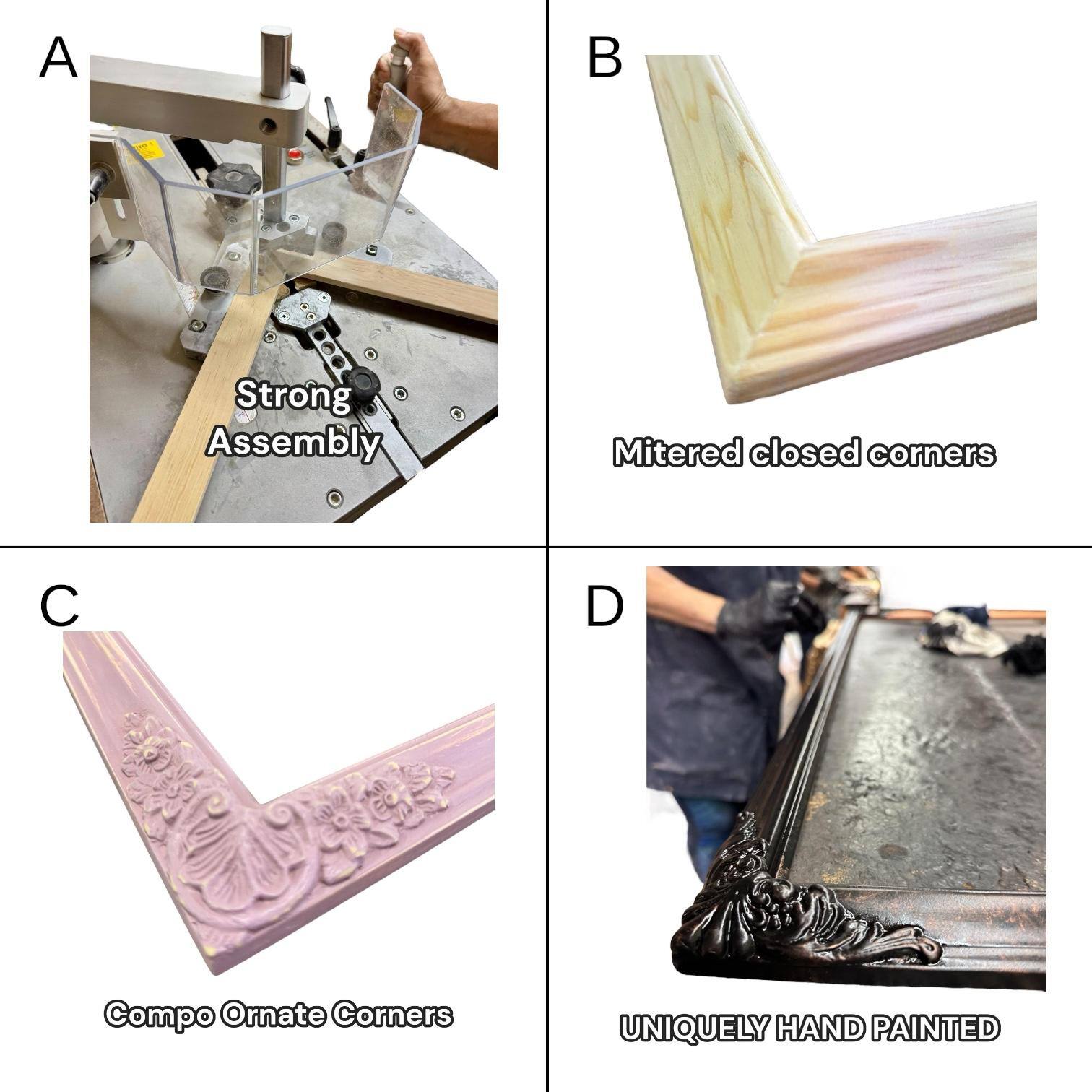 A

Strong Assembly

B

Mitered closed corners

C

Compo Ornate Corners

D

UNIQUELY HAND PAINTED