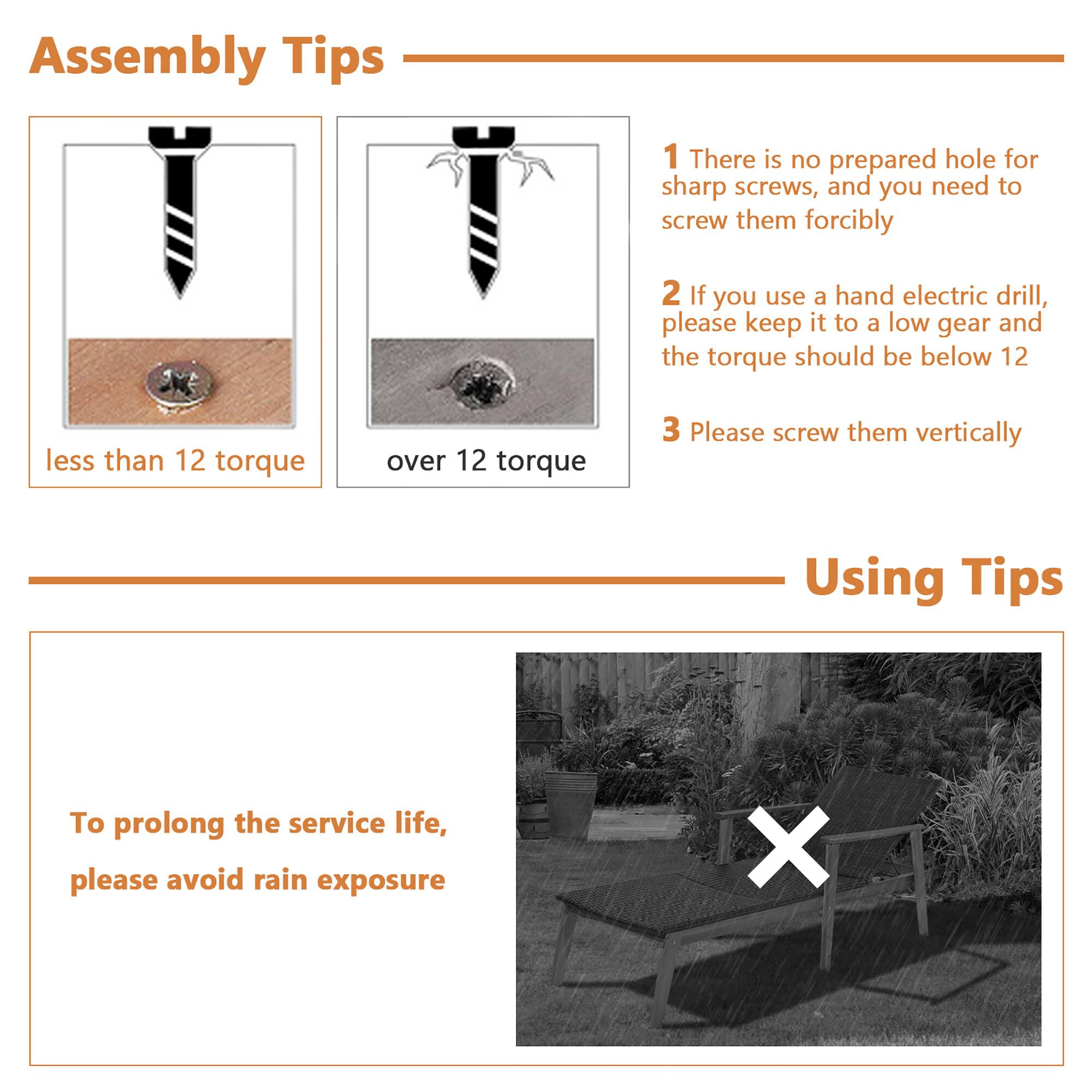 Assembly Tips

less than 12 torque

over 12 torque

1 There is no prepared hole for sharp screws, and you need to screw them forcibly

2 If you use a hand electric drill, please keep it to a low gear and the torque should be below 12

3 Please screw them vertically

Using Tips

To prolong the service life,

please avoid rain exposure