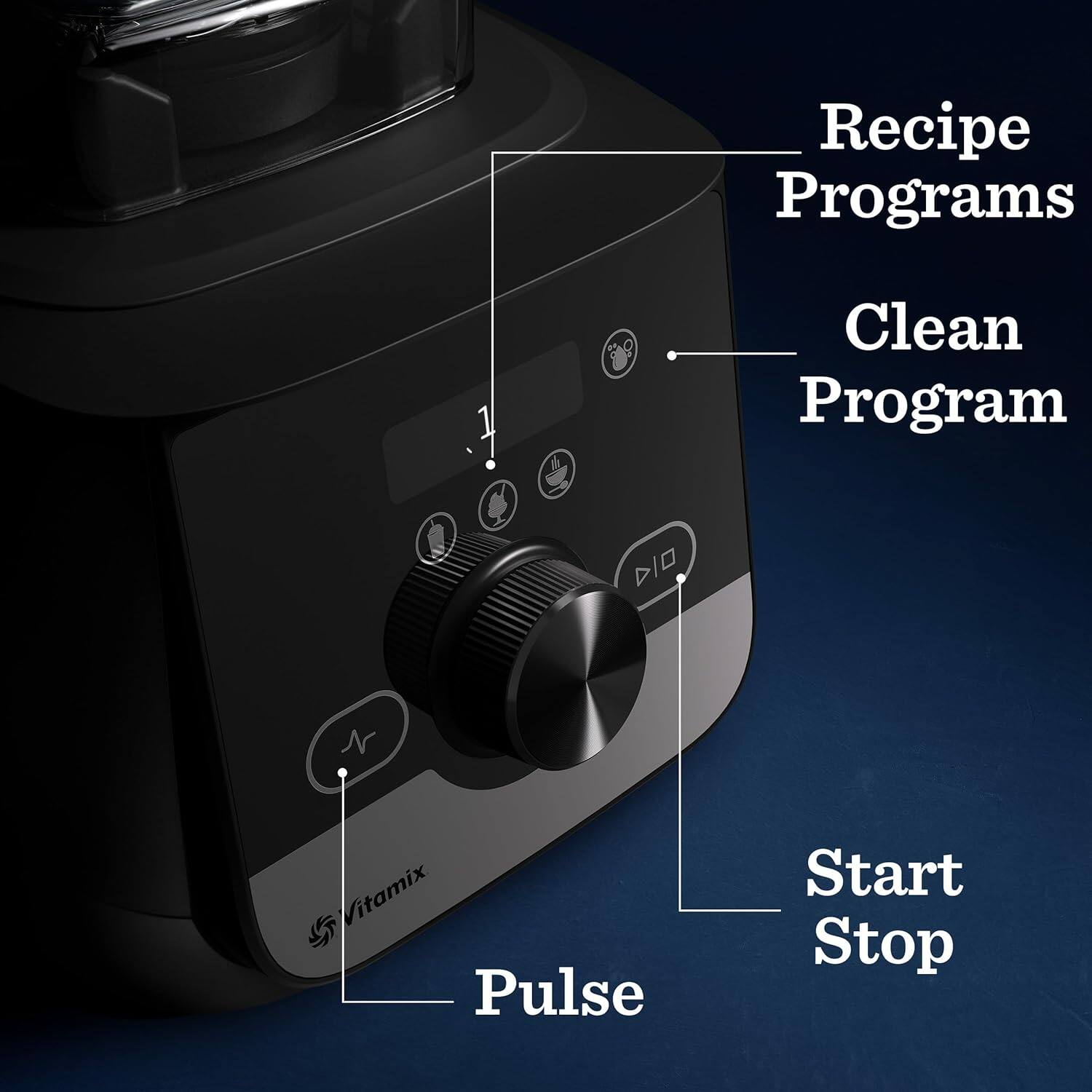 Recipe Programs

Clean Program

1

Start Stop

Vitamix

Pulse