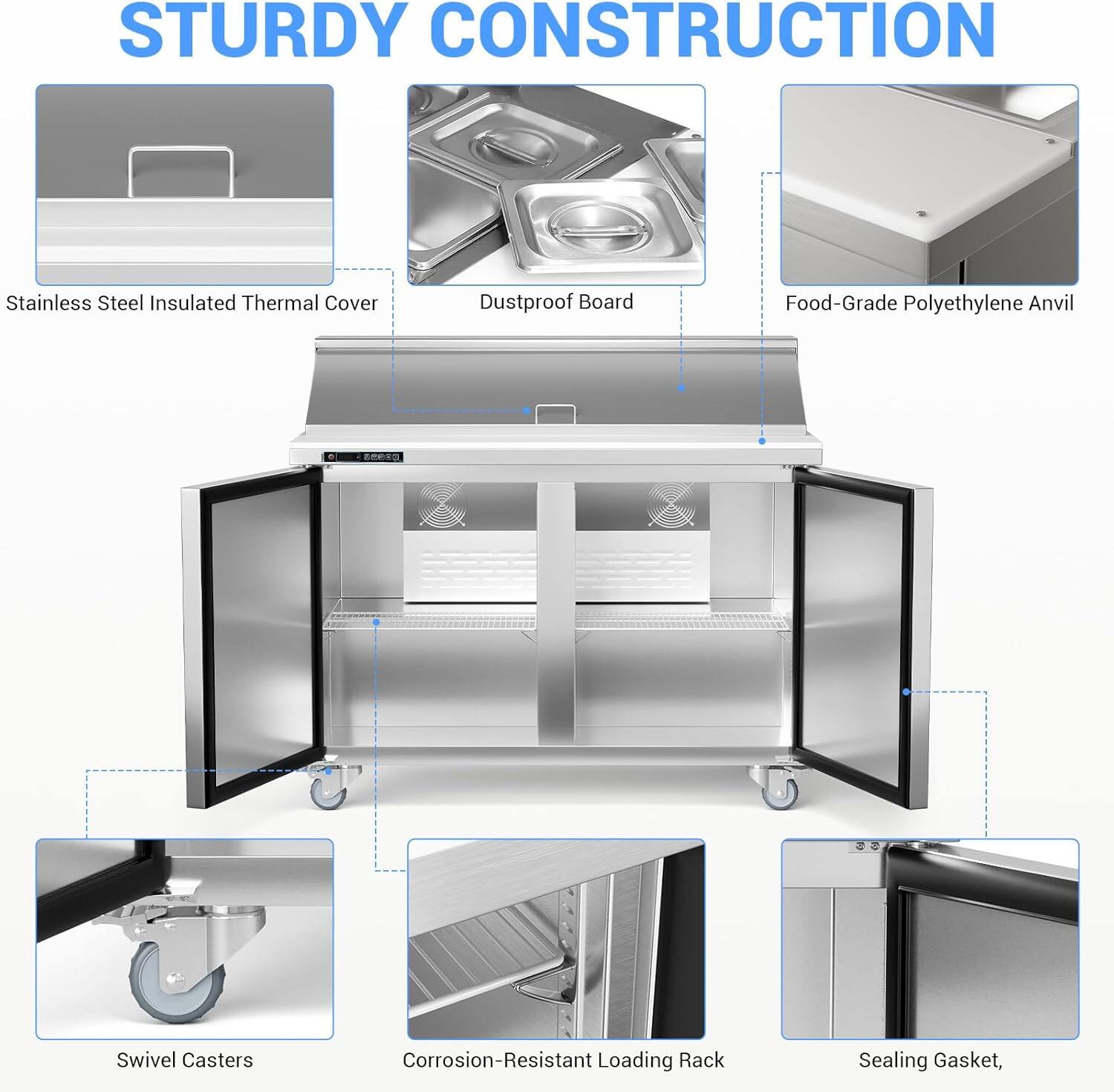 STURDY CONSTRUCTION

Stainless Steel Insulated Thermal Cover

Dustproof Board

Food-Grade Polyethylene Anvil

Swivel Casters

Corrosion-Resistant Loading Rack

Sealing Gasket,