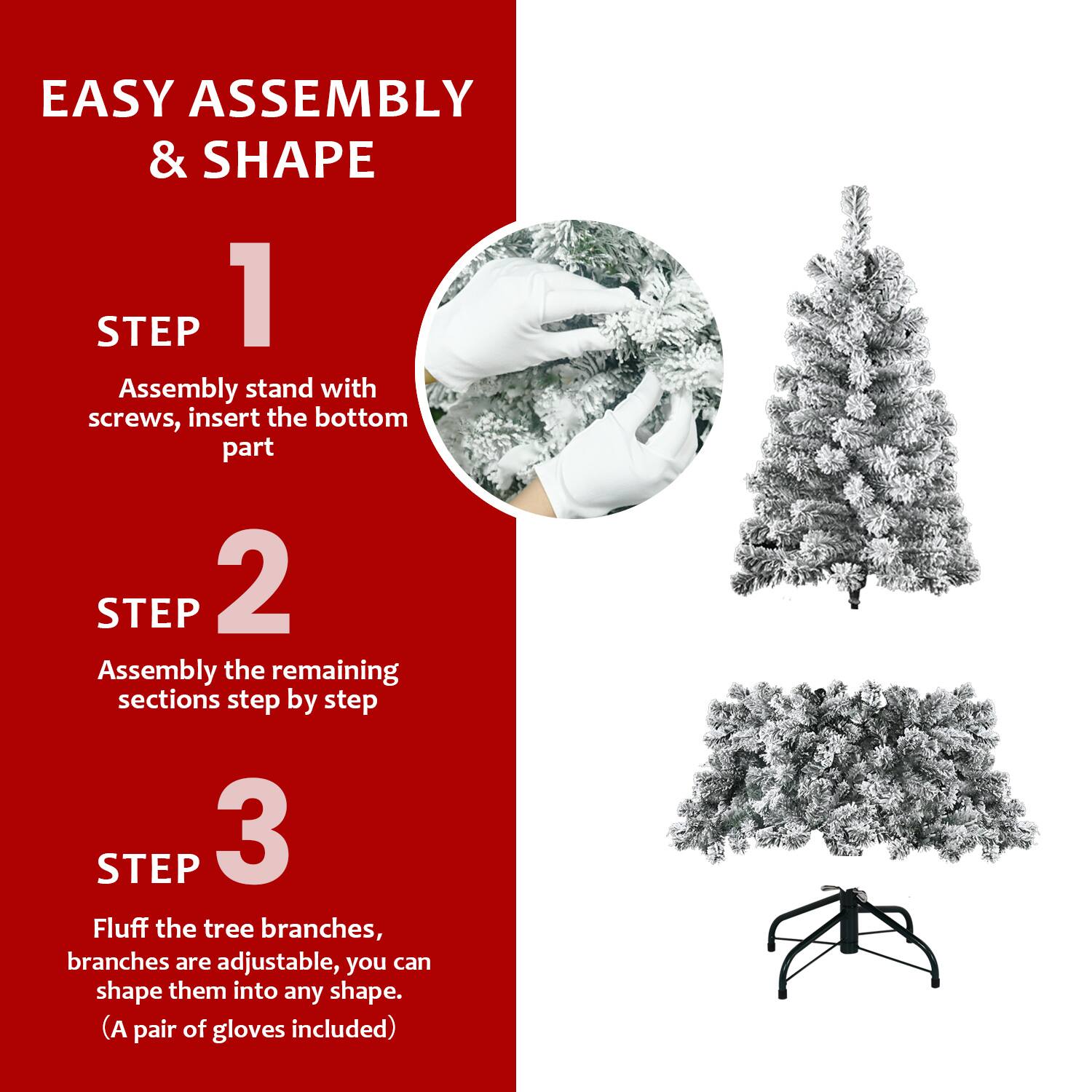 EASY ASSEMBLY & SHAPE

STEP 1

Assembly stand with screws, insert the bottom part

STEP 2

Assembly the remaining sections step by step

STEP 3

Fluff the tree branches, branches are adjustable, you can shape them into any shape.

（A pair of gloves included）